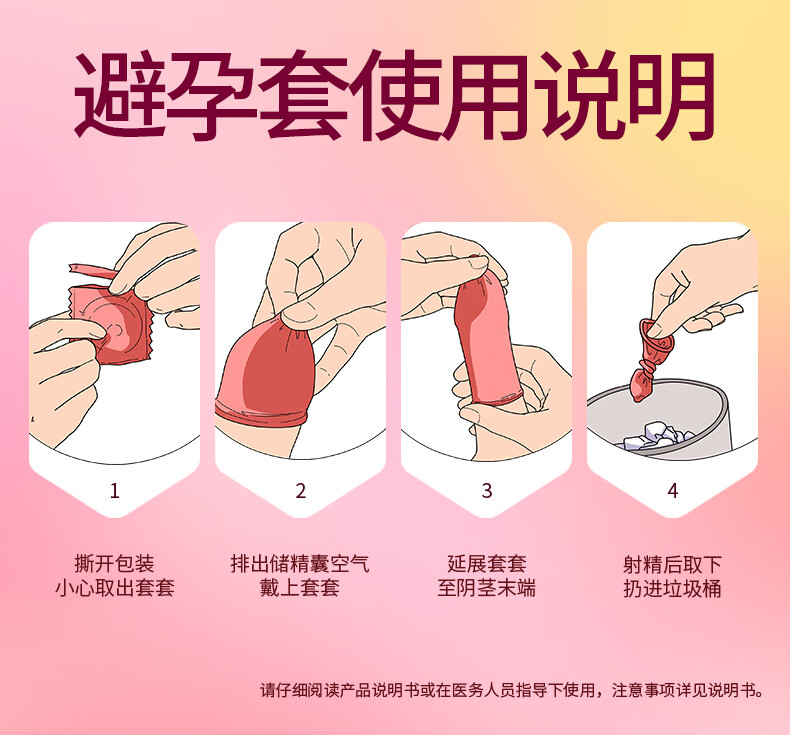 避孕套使用说明

1

撕开包装
小心取出套套

2

排出储精囊空气
戴上套套

3

延展套套
至阴茎末端

4

射精后取下
扔进垃圾桶

请仔细阅读产品说明书或在医务人员指导下使用，注意事项详见说明书。