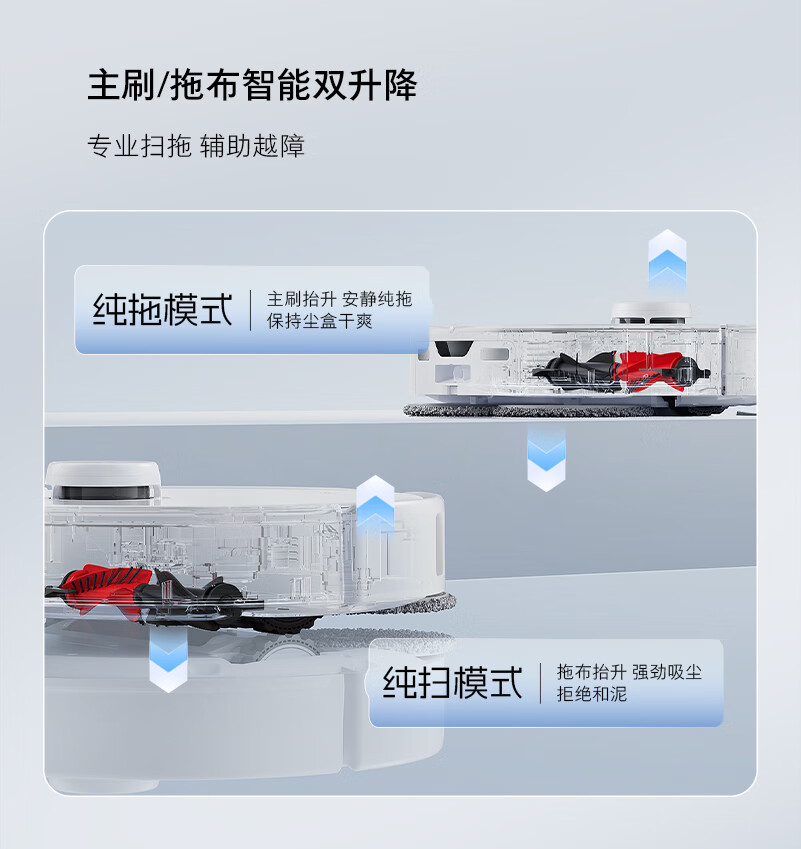 主刷/拖布智能双升降

专业扫拖 辅助越障

纯拖模式

主刷抬升 安静纯拖
保持尘盒干爽

纯扫模式

拖布抬升 强劲吸尘
拒绝和泥