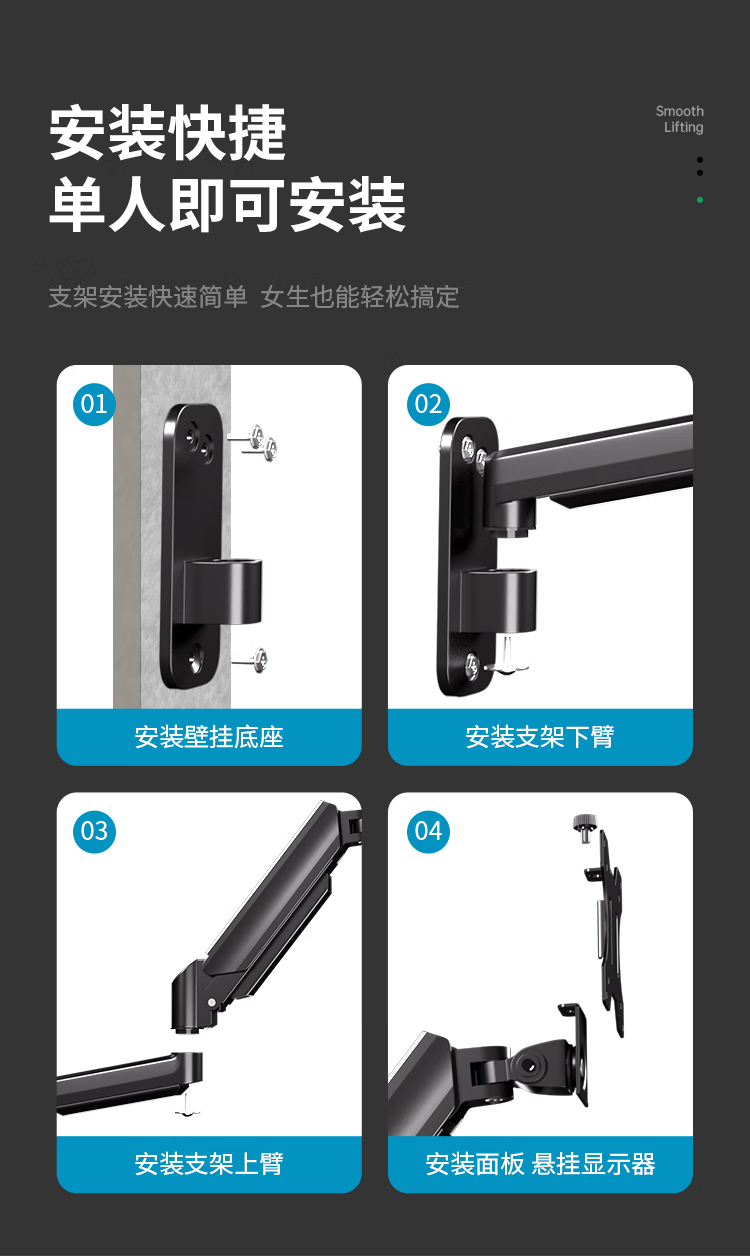 安装快捷
单人即可安装

Smooth
Lifting

支架安装快速简单 女生也能轻松搞定

01
安装壁挂底座

02
安装支架下臂

03
安装支架上臂

04
安装面板 悬挂显示器