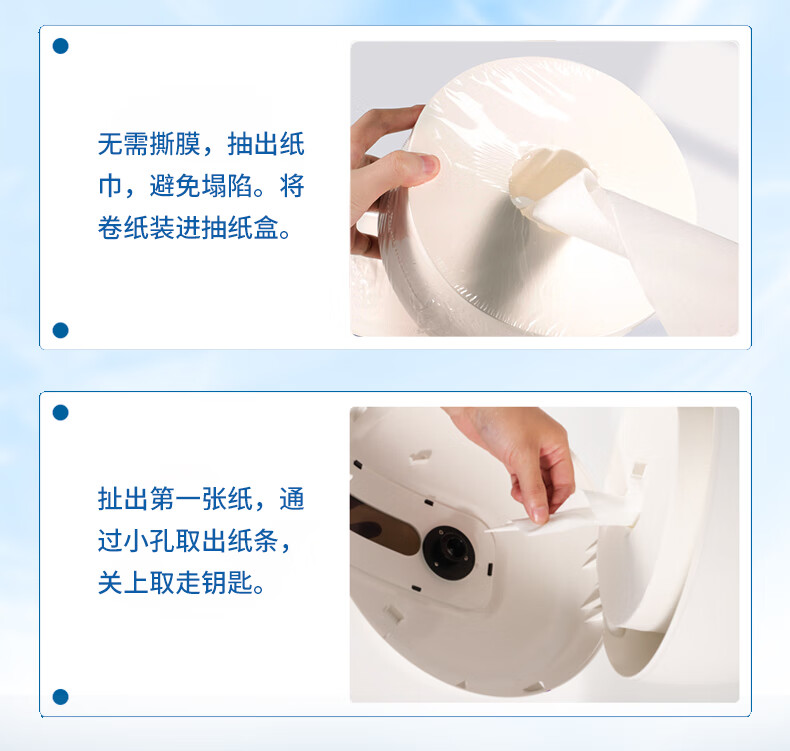 无需撕膜，抽出纸巾，避免塌陷。将卷纸装进抽纸盒。

扯出第一张纸，通过小孔取出纸条，关上取走钥匙。