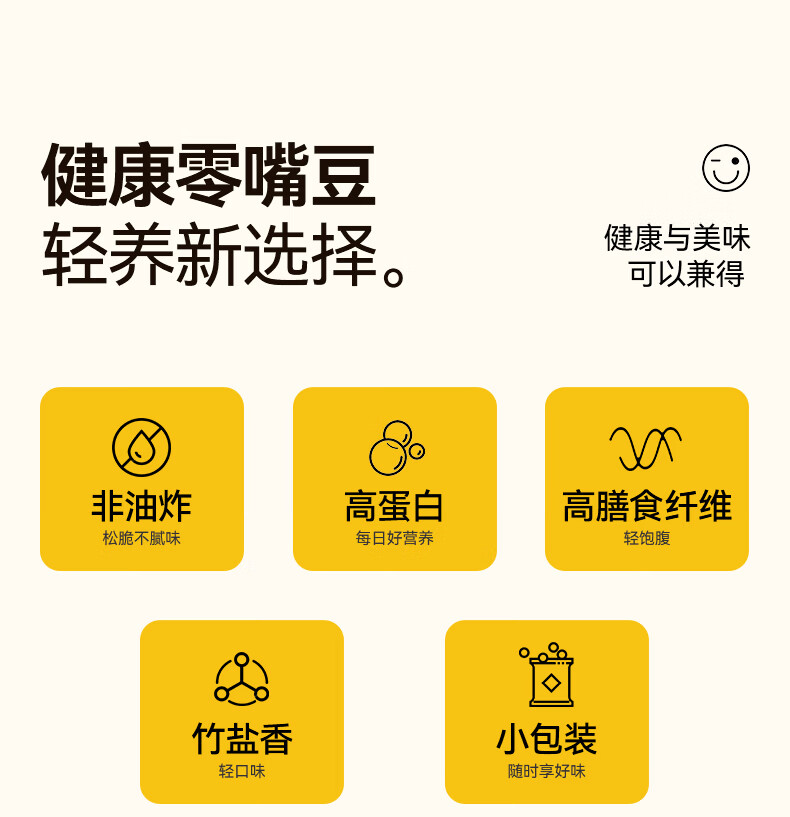 健康零嘴豆
轻养新选择。

健康与美味
可以兼得

非油炸
松脆不腻味

高蛋白
每日好营养

高膳食纤维
轻饱腹

竹盐香
轻口味

小包装
随时享好味