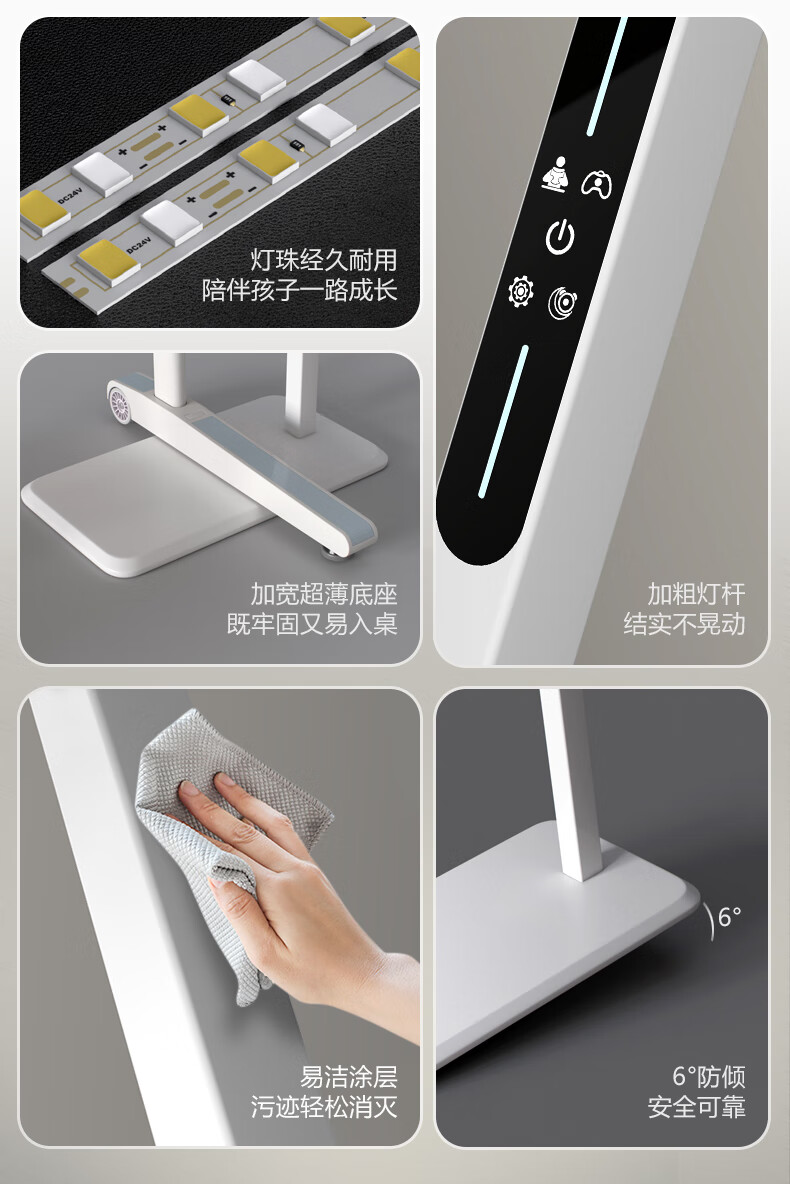 DC24V
DC24V
灯珠经久耐用
陪伴孩子一路成长

加宽超薄底座
既牢固又易入桌

加粗灯杆
结实不晃动

易洁涂层
污迹轻松消灭

6°

6°防倾
安全可靠