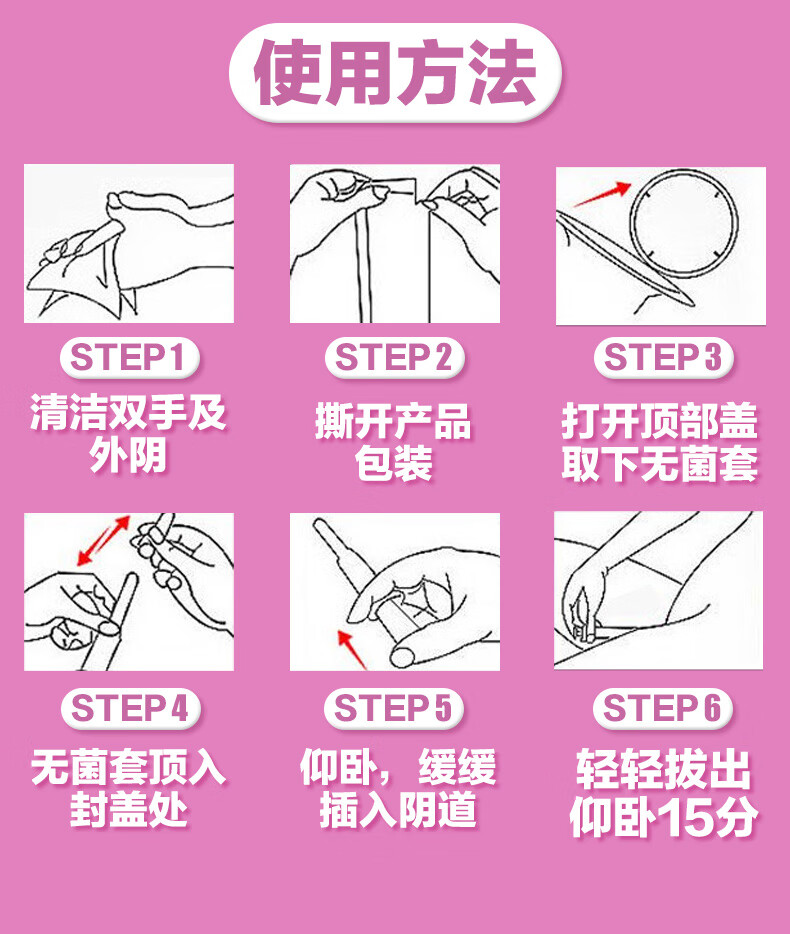 使用方法

STEP1
清洁双手及外阴

STEP2
撕开产品包装

STEP3
打开顶部盖取下无菌套

STEP4
无菌套顶入封盖处

STEP5
仰卧，缓缓插入阴道

STEP6
轻轻拔出仰卧15分