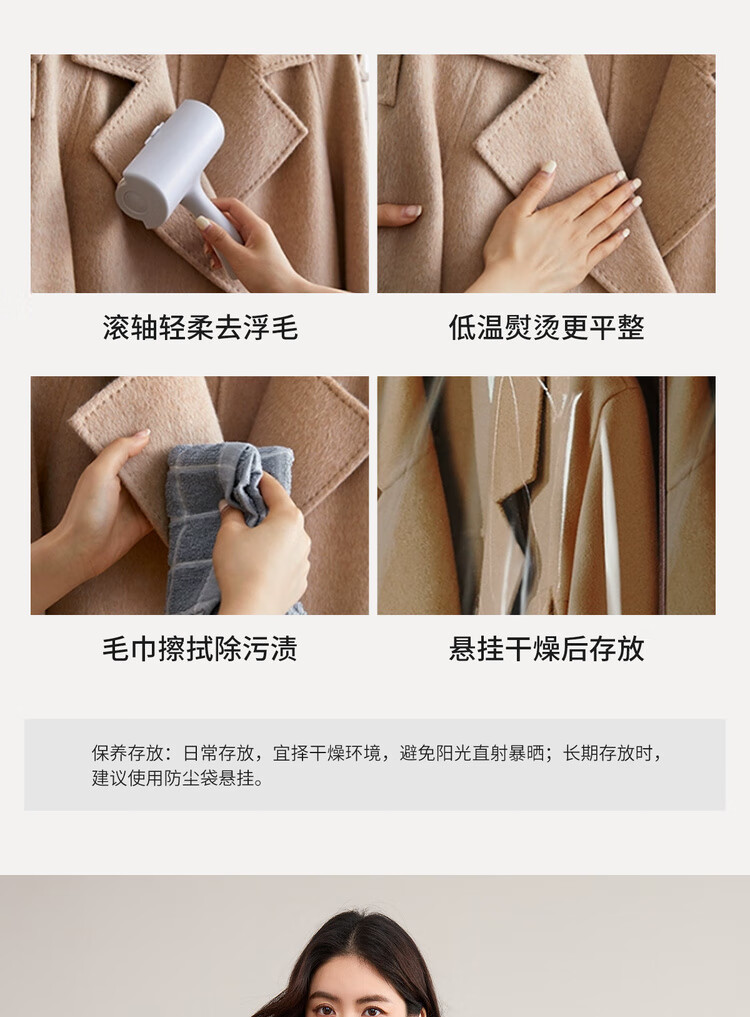 滚轴轻柔去浮毛

低温熨烫更平整

毛巾擦拭除污渍

悬挂干燥后存放

保养存放：日常存放，宜择干燥环境，避免阳光直射暴晒；长期存放时，建议使用防尘袋悬挂。