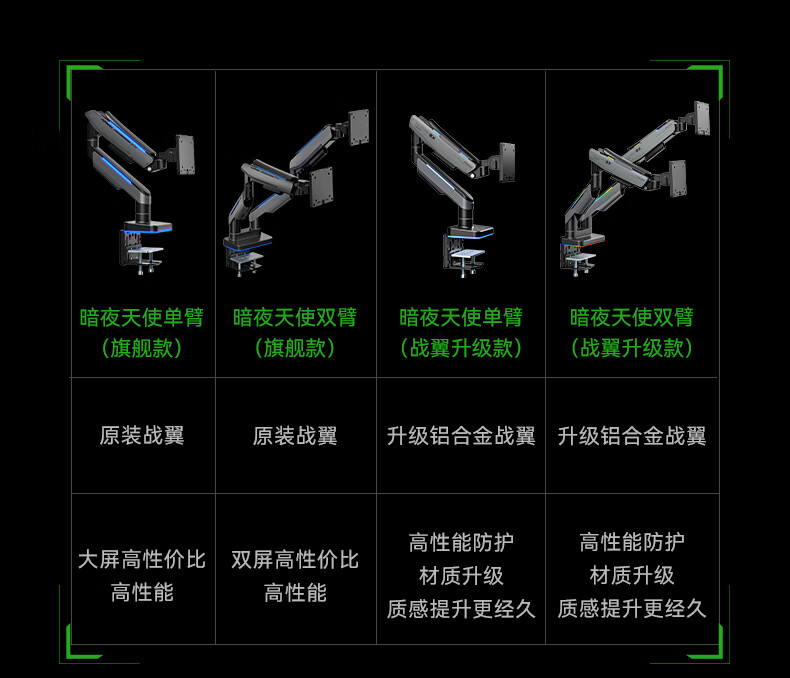 | 暗夜天使单臂（旗舰款） | 暗夜天使双臂（旗舰款） | 暗夜天使单臂（战翼升级款） | 暗夜天使双臂（战翼升级款） |
|---|---|---|---|
| 原装战翼 | 原装战翼 | 升级铝合金战翼 | 升级铝合金战翼 |
| 大屏高性价比 高性能 | 双屏高性价比 高性能 | 高性能防护 材质升级 质感提升更经久 | 高性能防护 材质升级 质感提升更经久 |