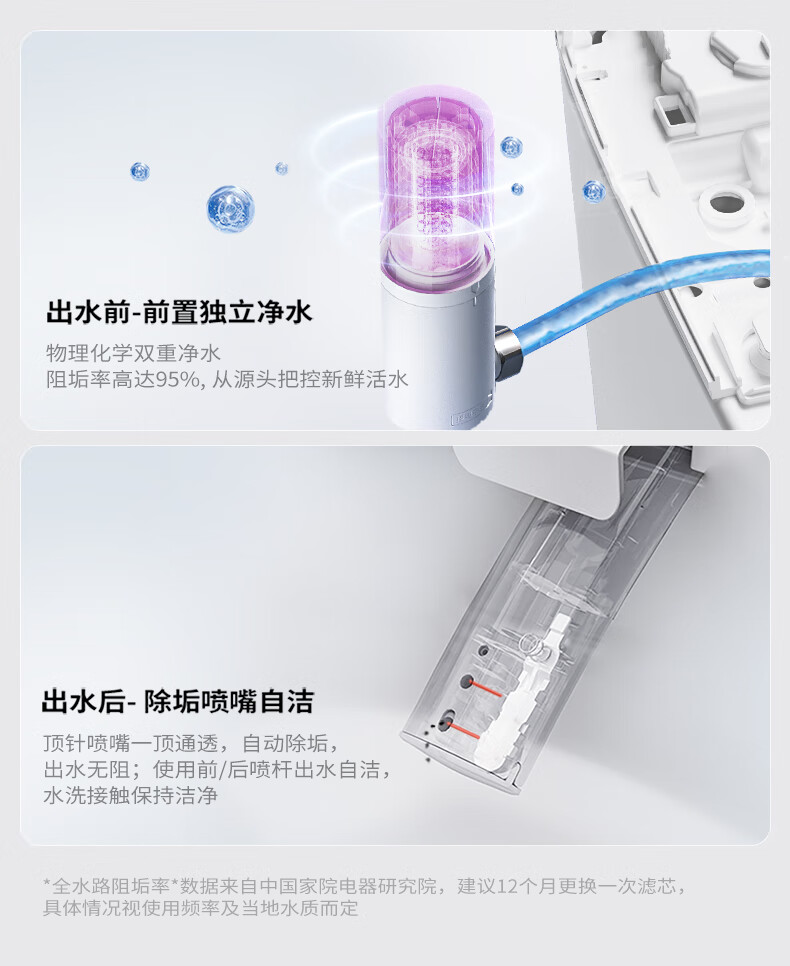 出水前-前置独立净水

物理化学双重净水
阻垢率高达95%, 从源头把控新鲜活水

出水后- 除垢喷嘴自洁

顶针喷嘴一顶通透，自动除垢，
出水无阻；使用前/后喷杆出水自洁，
水洗接触保持洁净

*全水路阻垢率*数据来自中国家院电器研究院，建议12个月更换一次滤芯，
具体情况视使用频率及当地水质而定