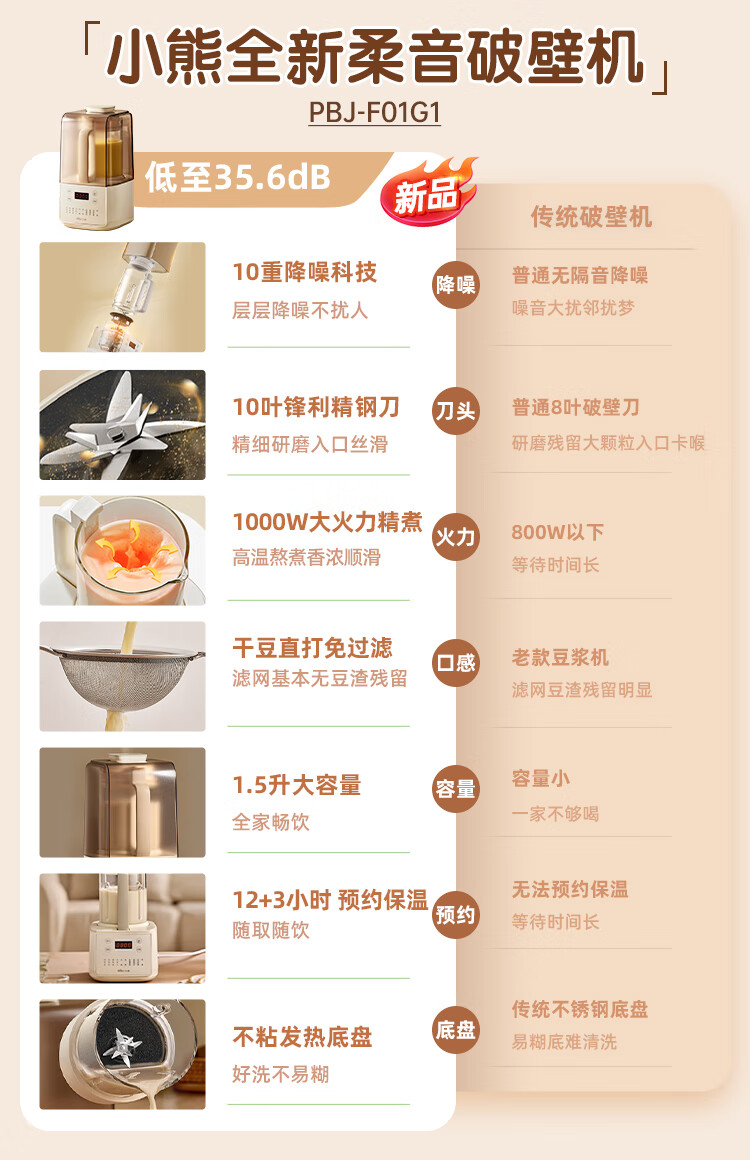 「小熊全新柔音破壁机」
PBJ-F01G1

低至35.6dB
新品

传统破壁机

10重降噪科技
层层降噪不扰人
降噪
普通无隔音降噪
噪音大扰邻扰梦

10叶锋利精钢刀
精细研磨入口丝滑
刀头
普通8叶破壁刀
研磨残留大颗粒入口卡喉

1000W大火力精煮
高温熬煮香浓顺滑
火力
800W以下
等待时间长

干豆直打免过滤
滤网基本无豆渣残留
口感
老款豆浆机
滤网豆渣残留明显

1.5升大容量
全家畅饮
容量
容量小
一家不够喝

12+3小时 预约保温
随取随饮
预约
无法预约保温
等待时间长

不粘发热底盘
好洗不易糊
底盘
传统不锈钢底盘
易糊底难清洗