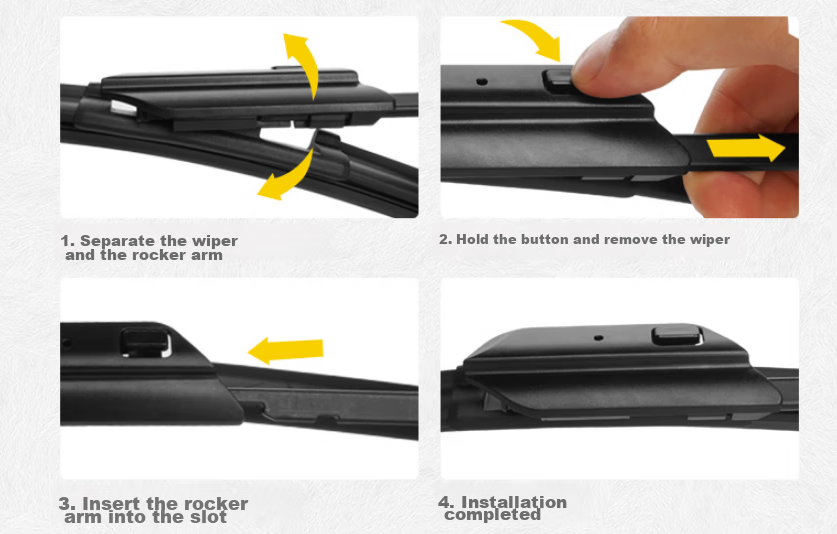 1. Separate the wiper and the rocker arm

2. Hold the button and remove the wiper

3. Insert the rocker arm into the slot

4. Installation completed