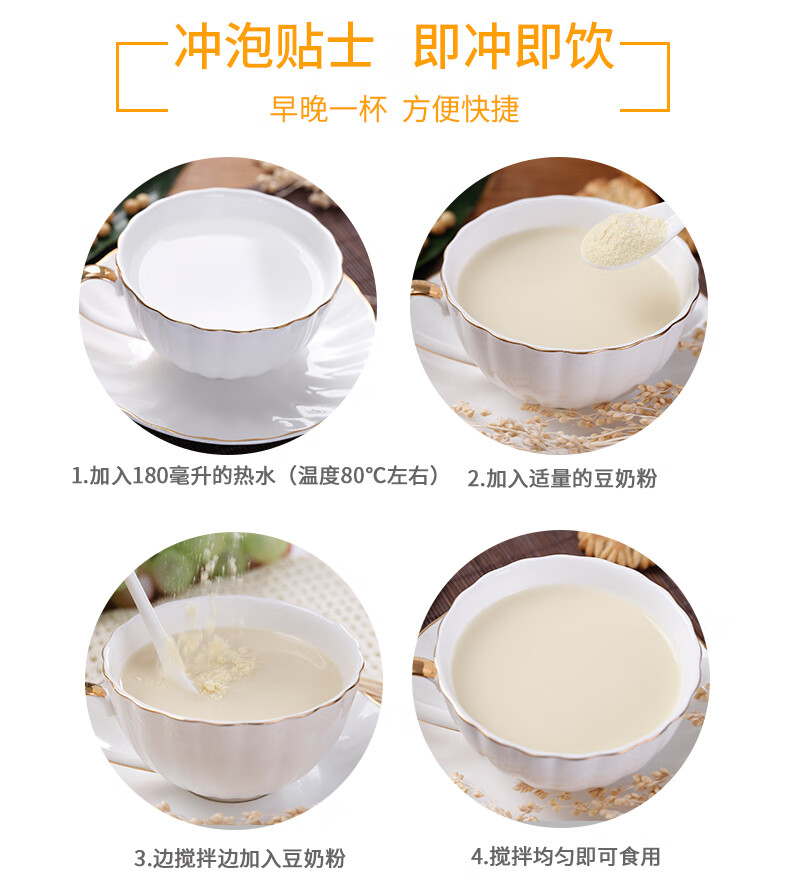 冲泡贴士 即冲即饮

早晚一杯 方便快捷

1.加入180毫升的热水（温度80°C左右）

2.加入适量的豆奶粉

3.边搅拌边加入豆奶粉

4.搅拌均匀即可食用