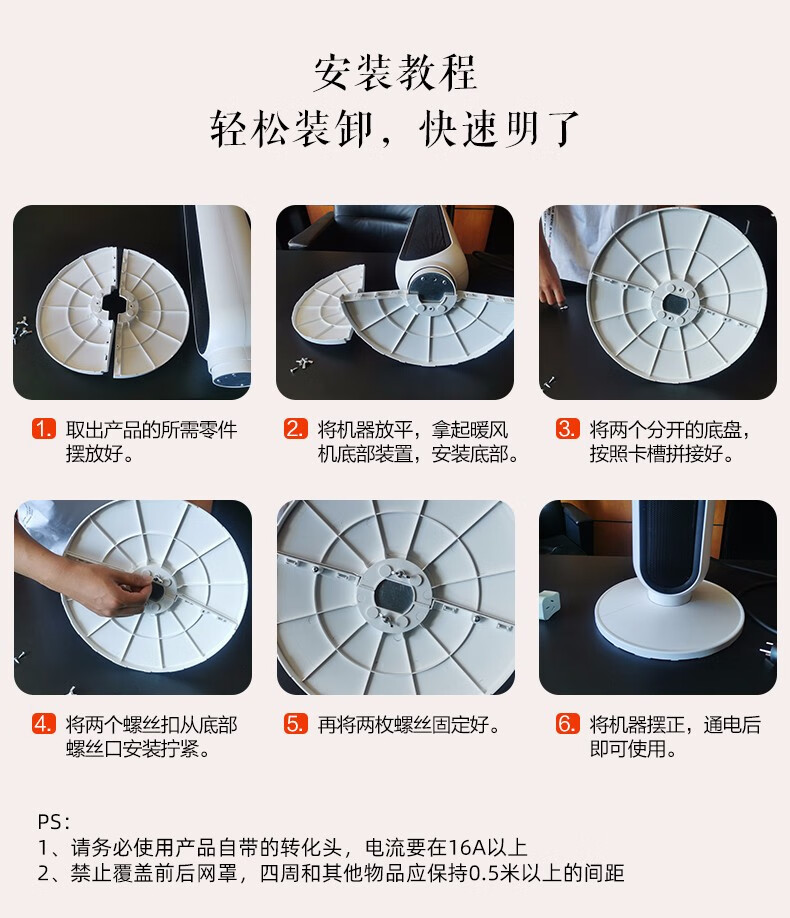 安装教程
轻松装卸，快速明了

1. 取出产品的所需零件摆放好。

2. 将机器放平，拿起暖风机底部装置，安装底部。

3. 将两个分开的底盘，按照卡槽拼接好。

4. 将两个螺丝扣从底部螺丝口安装拧紧。

5. 再将两枚螺丝固定好。

6. 将机器摆正，通电后即可使用。

PS：
1、请务必使用产品自带的转化头，电流要在16A以上
2、禁止覆盖前后网罩，四周和其他物品应保持0.5米以上的间距