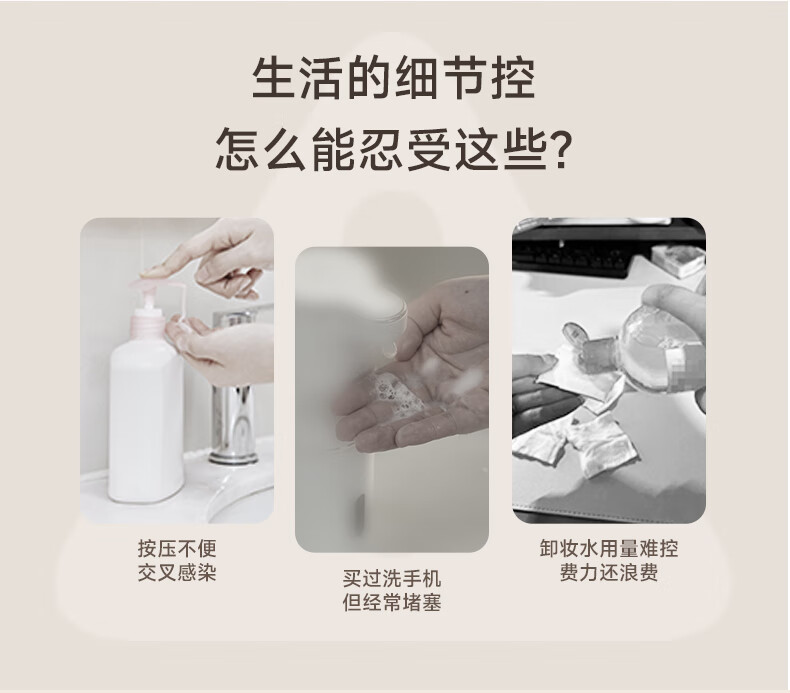 生活的细节控
怎么能忍受这些?

按压不便
交叉感染

买过洗手机
但经常堵塞

卸妆水用量难控
费力还浪费