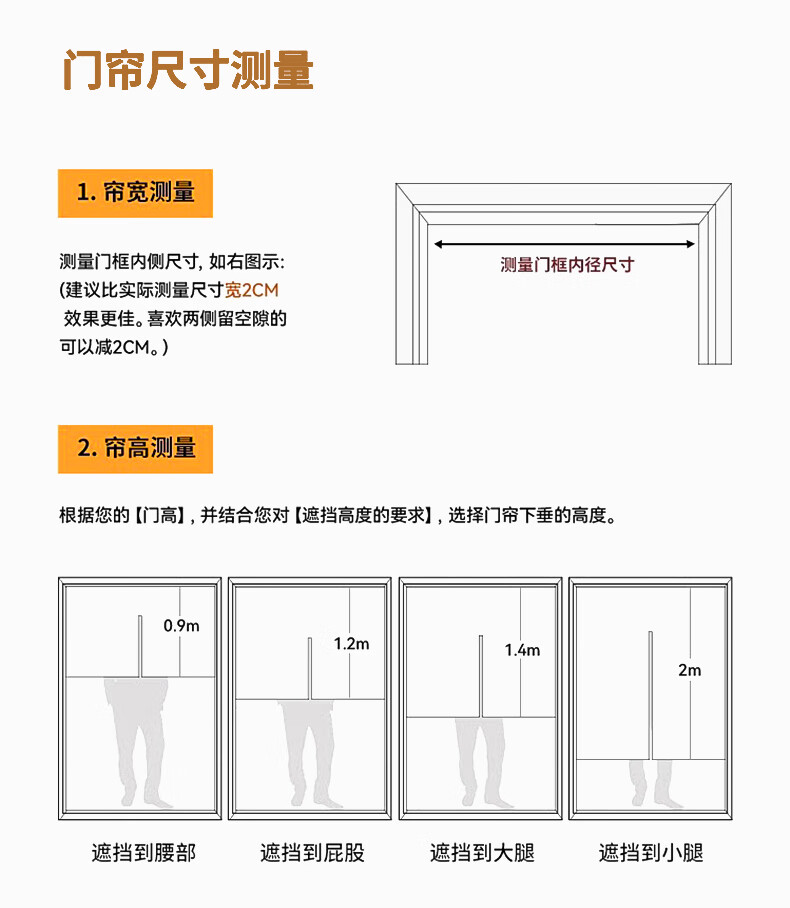 门帘尺寸测量

1. 帘宽测量

测量门框内侧尺寸, 如右图示:
(建议比实际测量尺寸宽2CM 效果更佳。喜欢两侧留空隙的可以减2CM。)

测量门框内径尺寸

2. 帘高测量

根据您的【门高】, 并结合您对【遮挡高度的要求】, 选择门帘下垂的高度。

0.9m

1.2m

1.4m

2m

遮挡到腰部

遮挡到屁股

遮挡到大腿

遮挡到小腿