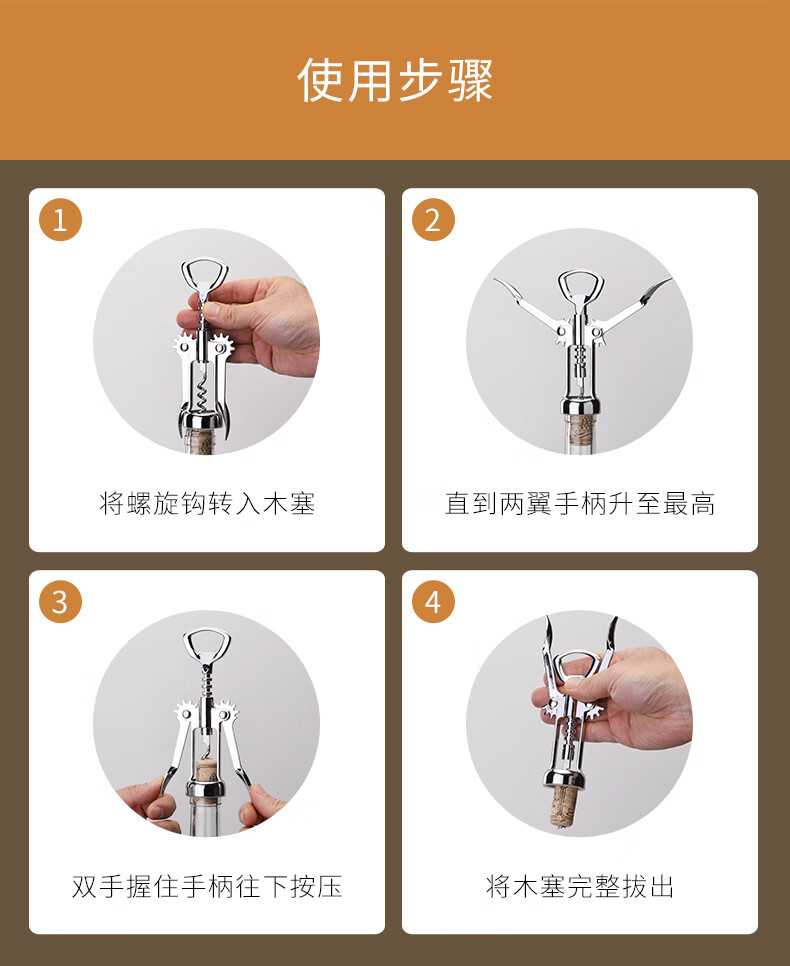 使用步骤

1

将螺旋钩转入木塞

2

直到两翼手柄升至最高

3

双手握住手柄往下按压

4

将木塞完整拔出