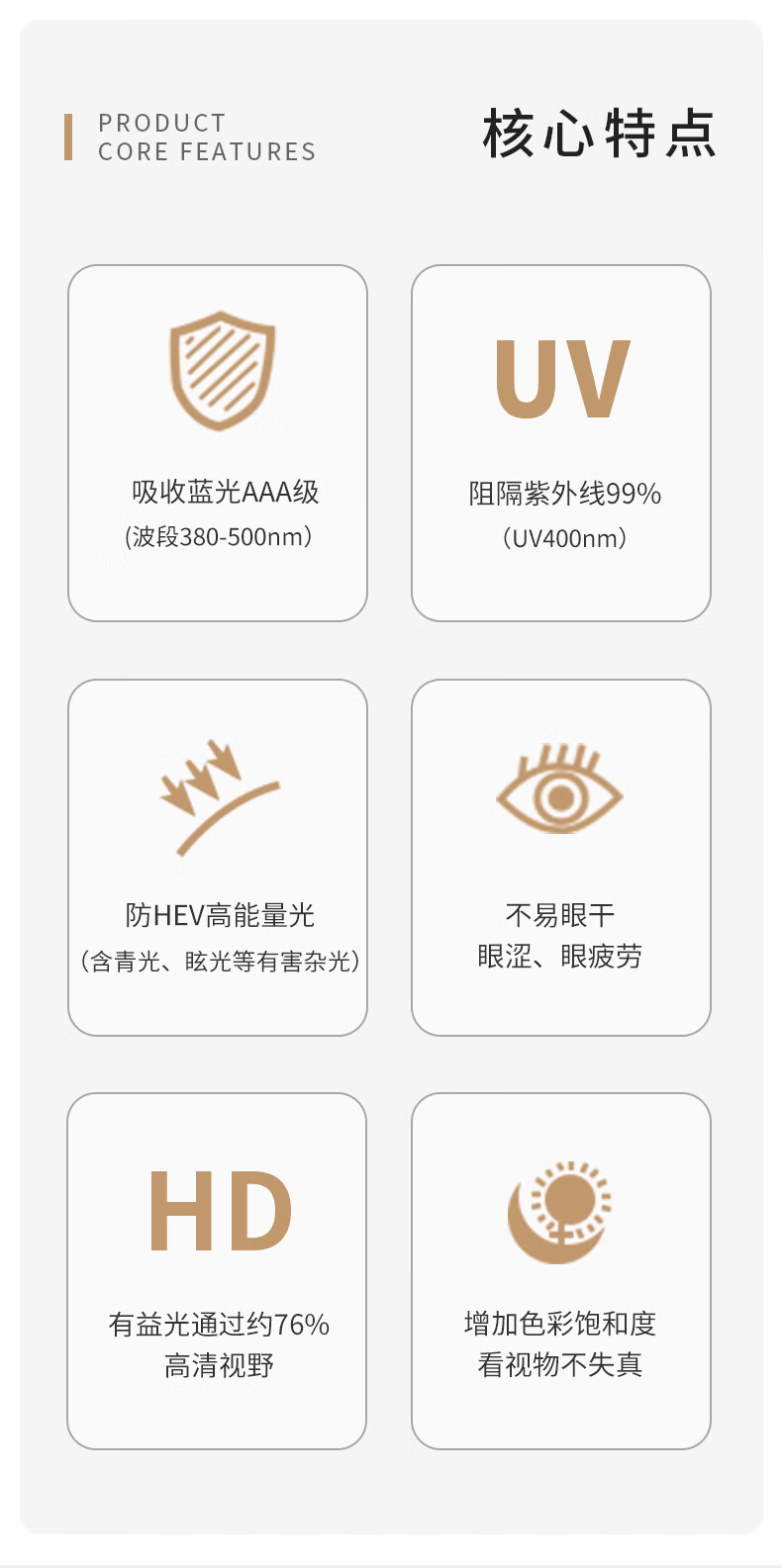 PRODUCT
CORE FEATURES

核心特点

吸收蓝光AAA级
(波段380-500nm)

UV

阻隔紫外线99%
(UV400nm)

防HEV高能量光
(含青光、眩光等有害杂光)

不易眼干
眼涩、眼疲劳

HD

有益光通过约76%
高清视野

增加色彩饱和度
看视物不失真