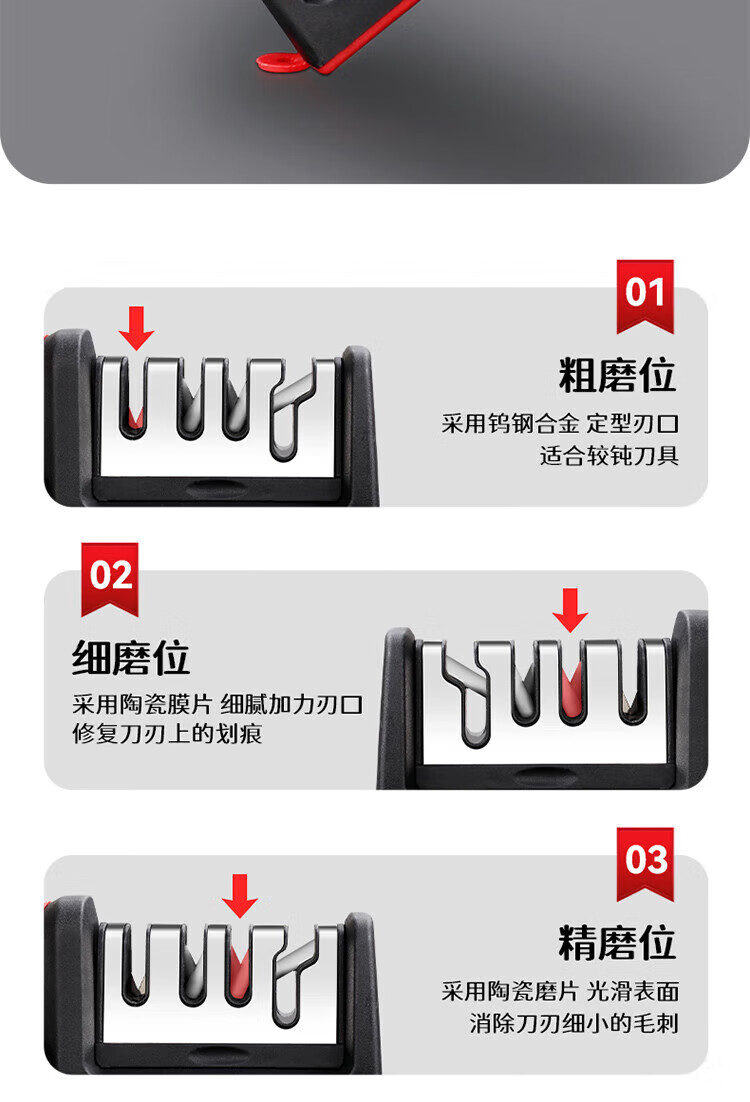 01

粗磨位

采用钨钢合金 定型刃口
适合较钝刀具

02

细磨位

采用陶瓷膜片 细腻加力刃口
修复刀刃上的划痕

03

精磨位

采用陶瓷磨片 光滑表面
消除刀刃细小的毛刺