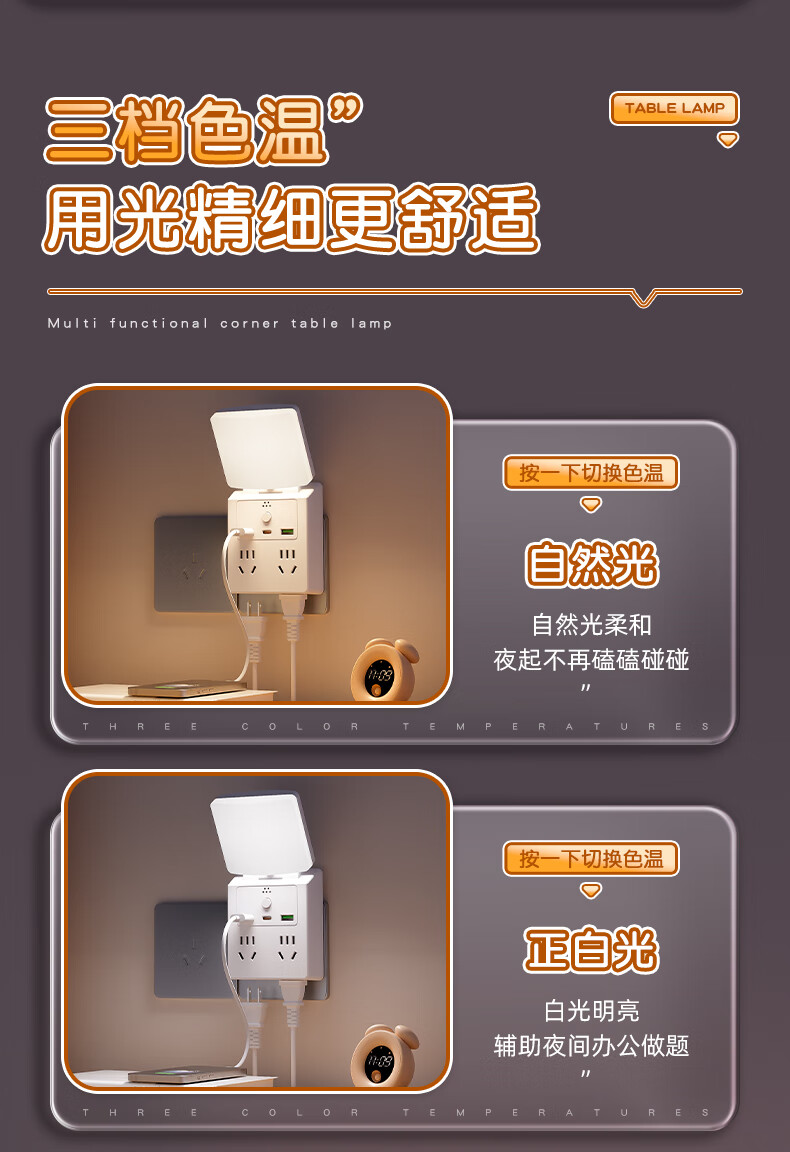 三档色温”
用光精细更舒适

TABLE LAMP

Multi functional corner table lamp

按一下切换色温
自然光
自然光柔和
夜起不再磕磕碰碰
”

THREE COLOR TEMPERATURES

按一下切换色温
正白光
白光明亮
辅助夜间办公做题
”

THREE COLOR TEMPERATURES