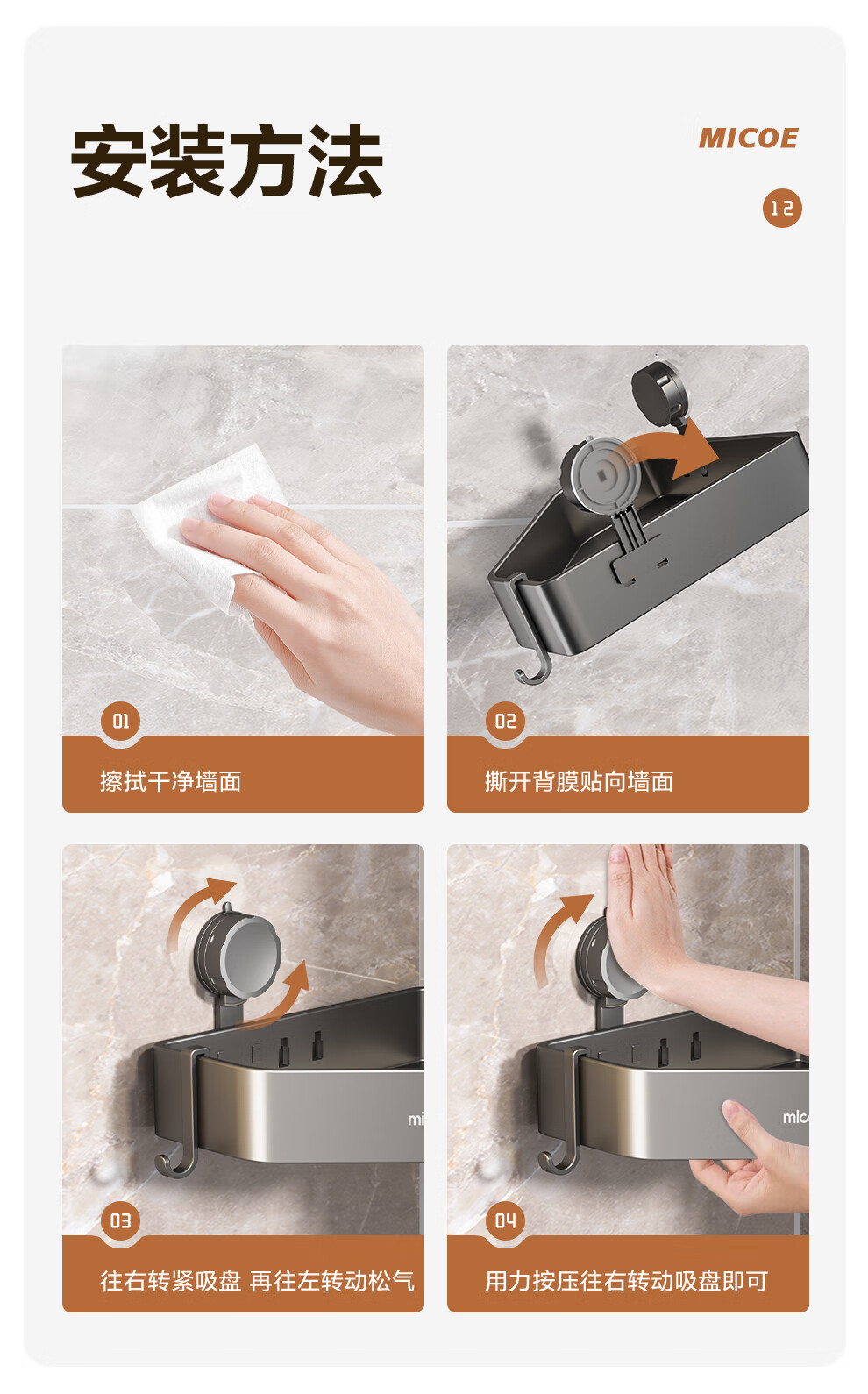 安装方法

MICOE

12

01

擦拭干净墙面

02

撕开背膜贴向墙面

mi

03

往右转紧吸盘 再往左转动松气

mic

04

用力按压往右转动吸盘即可