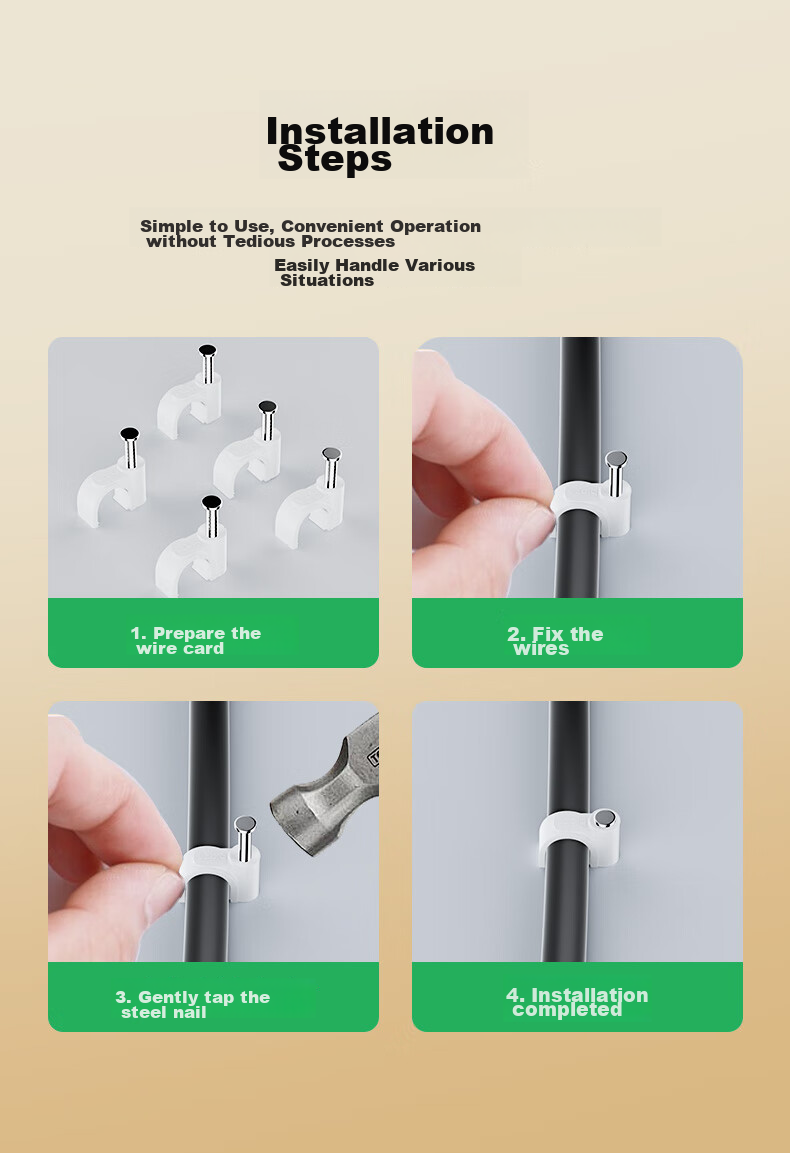 Installation Steps

Simple to Use, Convenient Operation without Tedious Processes

Easily Handle Various Situations

1. Prepare the wire card

2. Fix the wires

3. Gently tap the steel nail

4. Installation completed