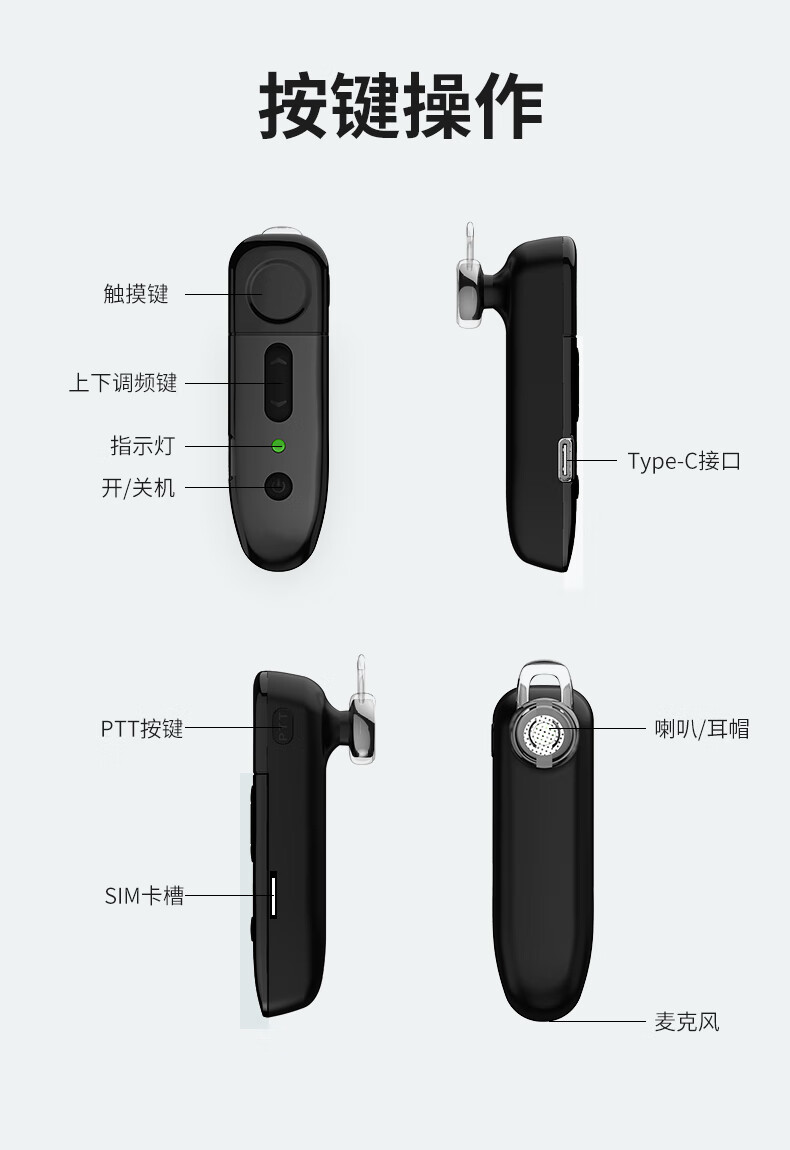 按键操作

触摸键

上下调频键

指示灯

开/关机

Type-C接口

PTT按键

SIM卡槽

喇叭/耳帽

麦克风