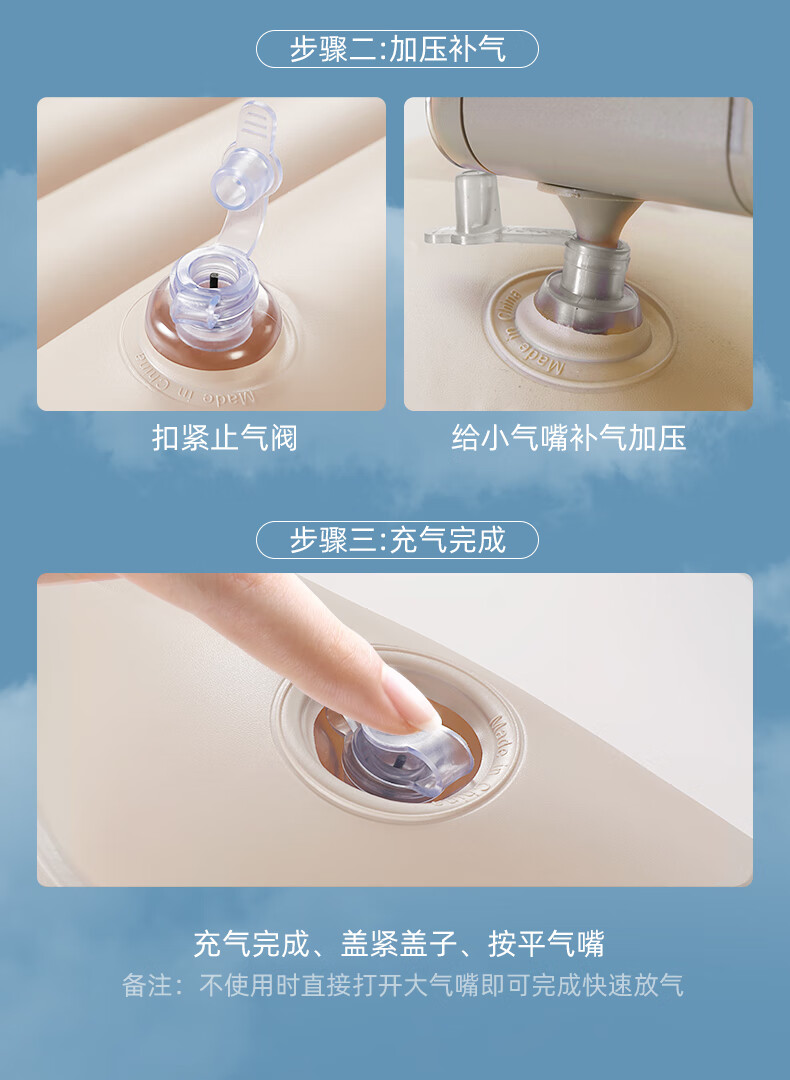 步骤二:加压补气

Made in China

扣紧止气阀

Made in China

给小气嘴补气加压

步骤三:充气完成

Made in China

充气完成、盖紧盖子、按平气嘴

备注：不使用时直接打开大气嘴即可完成快速放气