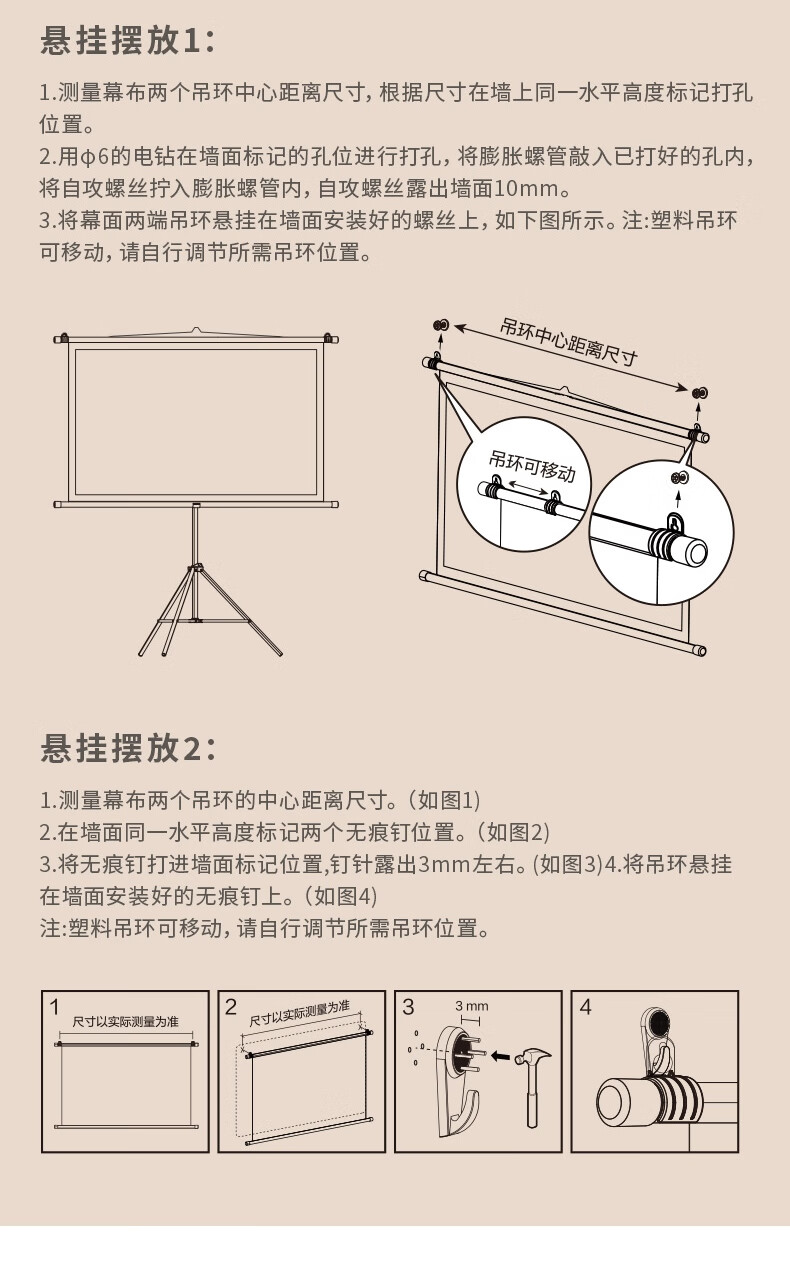 悬挂摆放1：

1.测量幕布两个吊环中心距离尺寸，根据尺寸在墙上同一水平高度标记打孔位置。
2.用φ6的电钻在墙面标记的孔位进行打孔，将膨胀螺管敲入已打好的孔内，将自攻螺丝拧入膨胀螺管内，自攻螺丝露出墙面10mm。
3.将幕面两端吊环悬挂在墙面安装好的螺丝上，如下图所示。注：塑料吊环可移动，请自行调节所需吊环位置。

吊环中心距离尺寸

吊环可移动

悬挂摆放2：

1.测量幕布两个吊环的中心距离尺寸。（如图1）
2.在墙面同一水平高度标记两个无痕钉位置。（如图2）
3.将无痕钉打进墙面标记位置，钉针露出3mm左右。（如图3）4.将吊环悬挂在墙面安装好的无痕钉上。（如图4）
注：塑料吊环可移动，请自行调节所需吊环位置。

1
尺寸以实际测量为准

2
尺寸以实际测量为准

3
3 mm

4