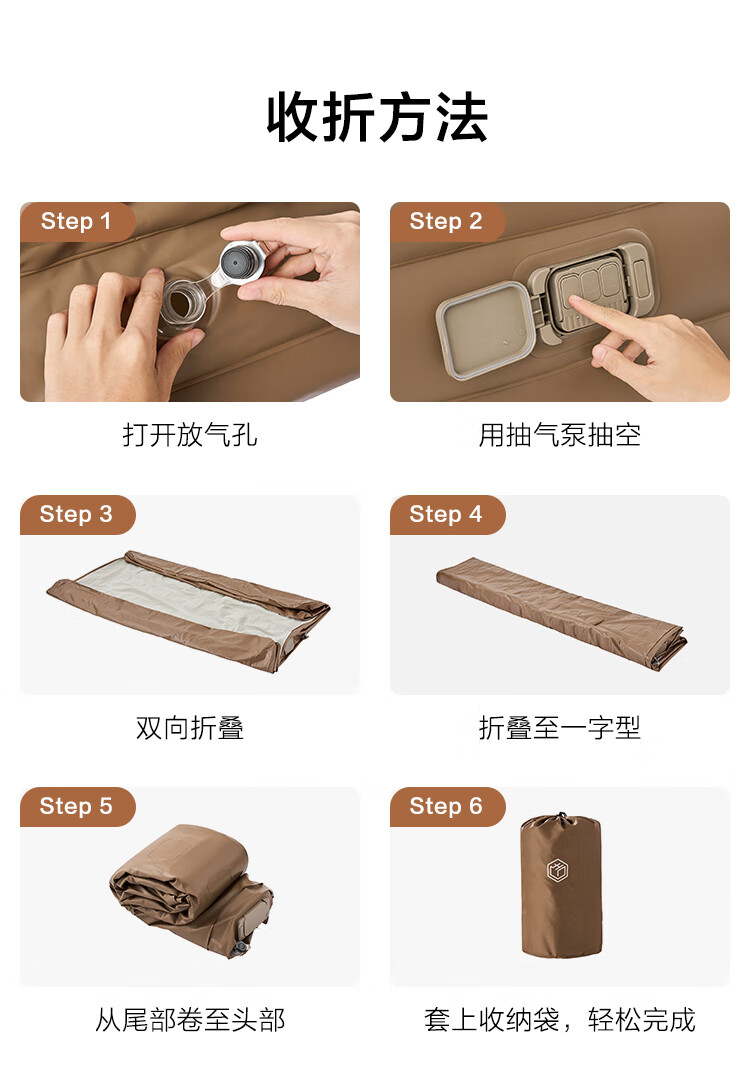 收折方法

Step 1

打开放气孔

Step 2

用抽气泵抽空

Step 3

双向折叠

Step 4

折叠至一字型

Step 5

从尾部卷至头部

Step 6

套上收纳袋，轻松完成