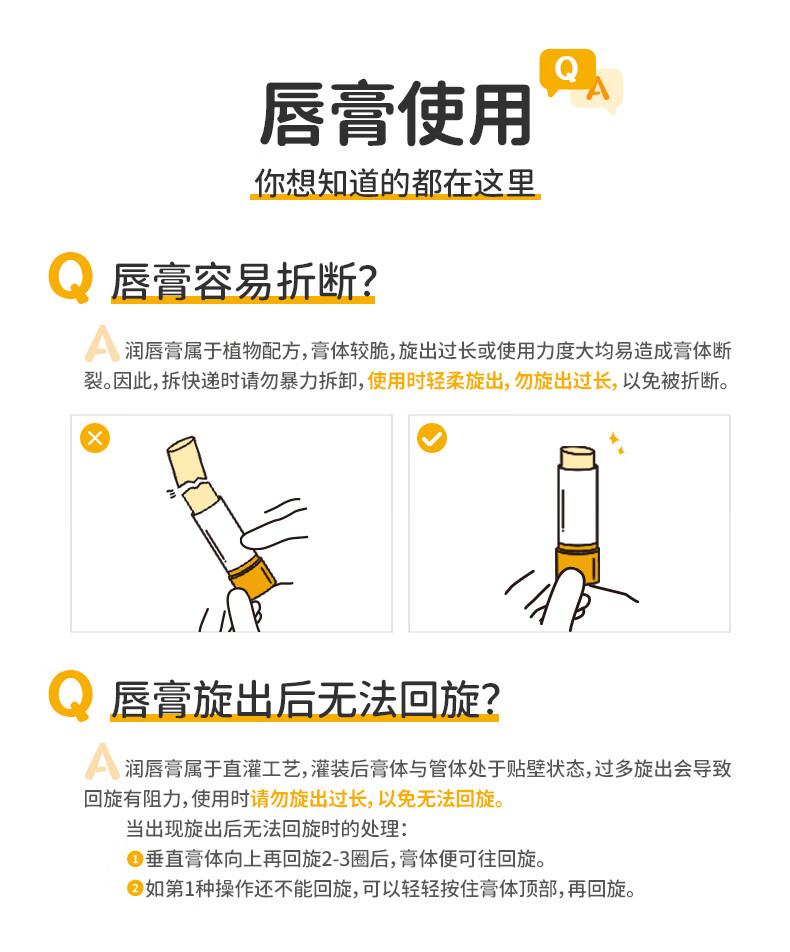 唇膏使用

Q A

你想知道的都在这里

Q 唇膏容易折断？

A 润唇膏属于植物配方，膏体较脆，旋出过长或使用力度大均易造成膏体断裂。因此，拆快递时请勿暴力拆卸，使用时轻柔旋出，勿旋出过长，以免被折断。

Q 唇膏旋出后无法回旋？

A 润唇膏属于直灌工艺，灌装后膏体与管体处于贴壁状态，过多旋出会导致回旋有阻力，使用时请勿旋出过长，以免无法回旋。

当出现旋出后无法回旋时的处理：

1 垂直膏体向上再回旋2-3圈后，膏体便可往回旋。

2 如第1种操作还不能回旋，可以轻轻按住膏体顶部，再回旋。