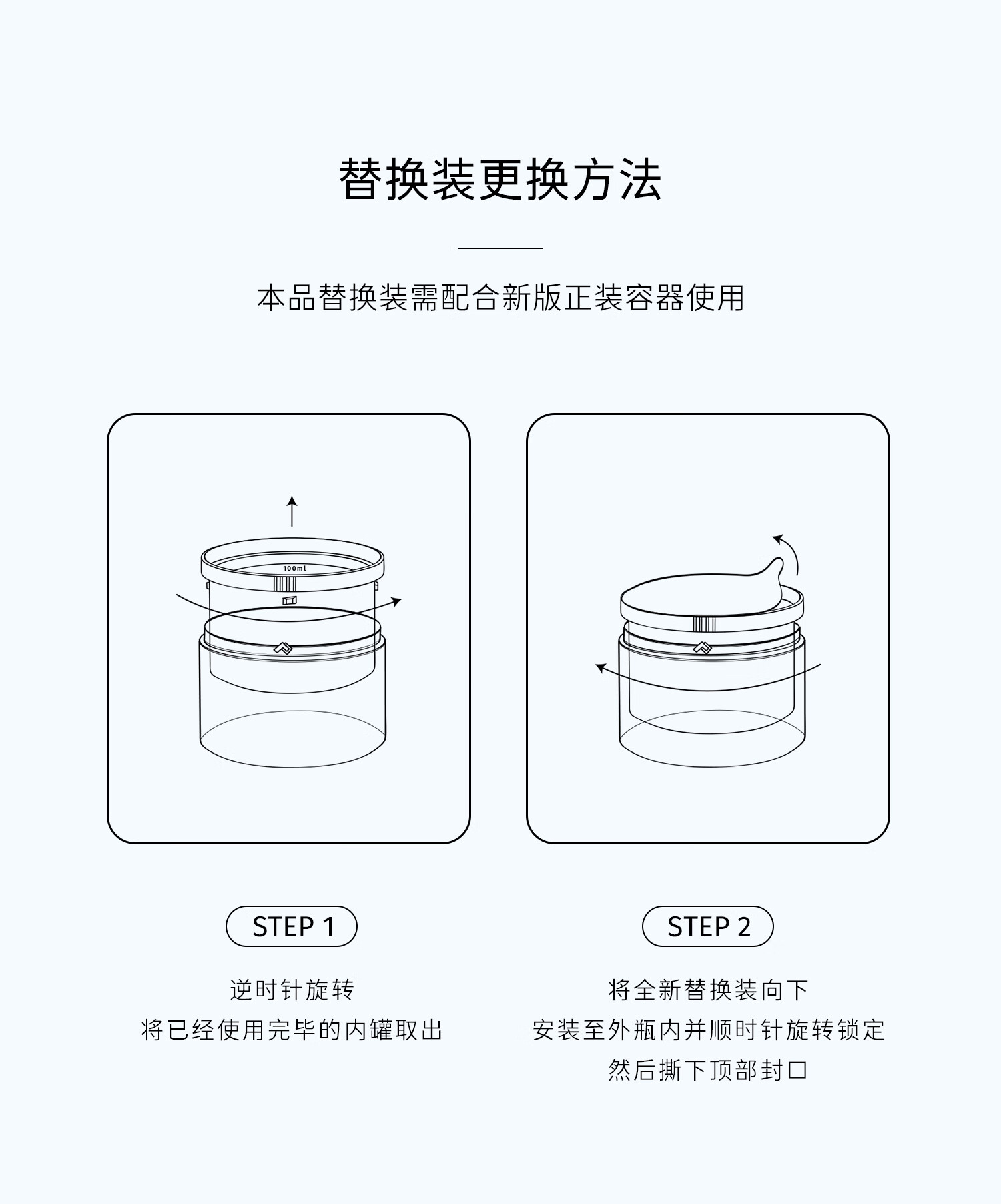 替换装更换方法

本品替换装需配合新版正装容器使用

100ml

STEP 1

逆时针旋转
将已经使用完毕的内罐取出

STEP 2

将全新替换装向下
安装至外瓶内并顺时针旋转锁定
然后撕下顶部封口