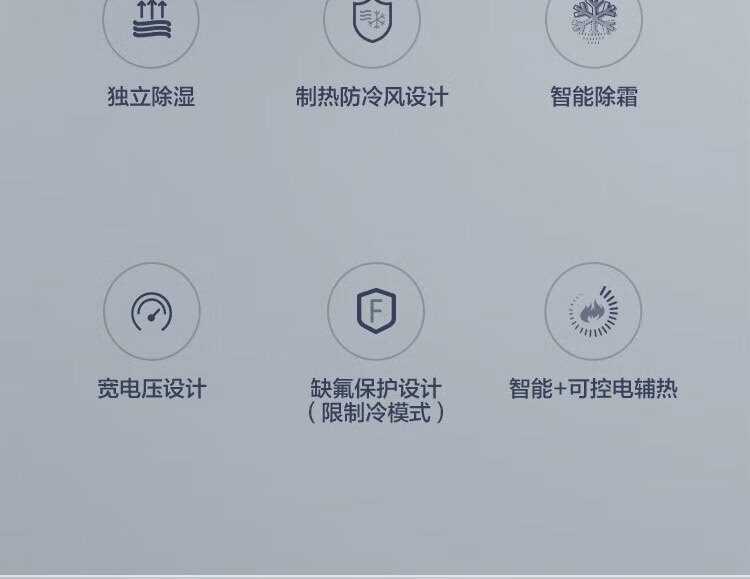 独立除湿

制热防冷风设计

智能除霜

宽电压设计

缺氟保护设计
（限制冷模式）

智能+可控电辅热