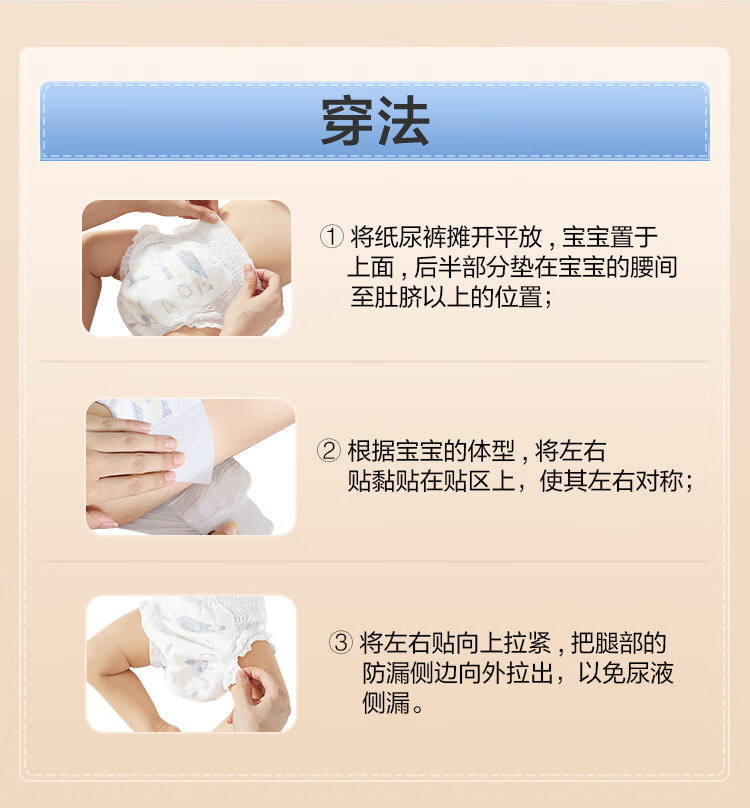 穿法

① 将纸尿裤摊开平放，宝宝置于上面，后半部分垫在宝宝的腰间至肚脐以上的位置；

② 根据宝宝的体型，将左右贴黏贴在贴区上，使其左右对称；

③ 将左右贴向上拉紧，把腿部的防漏侧边向外拉出，以免尿液侧漏。