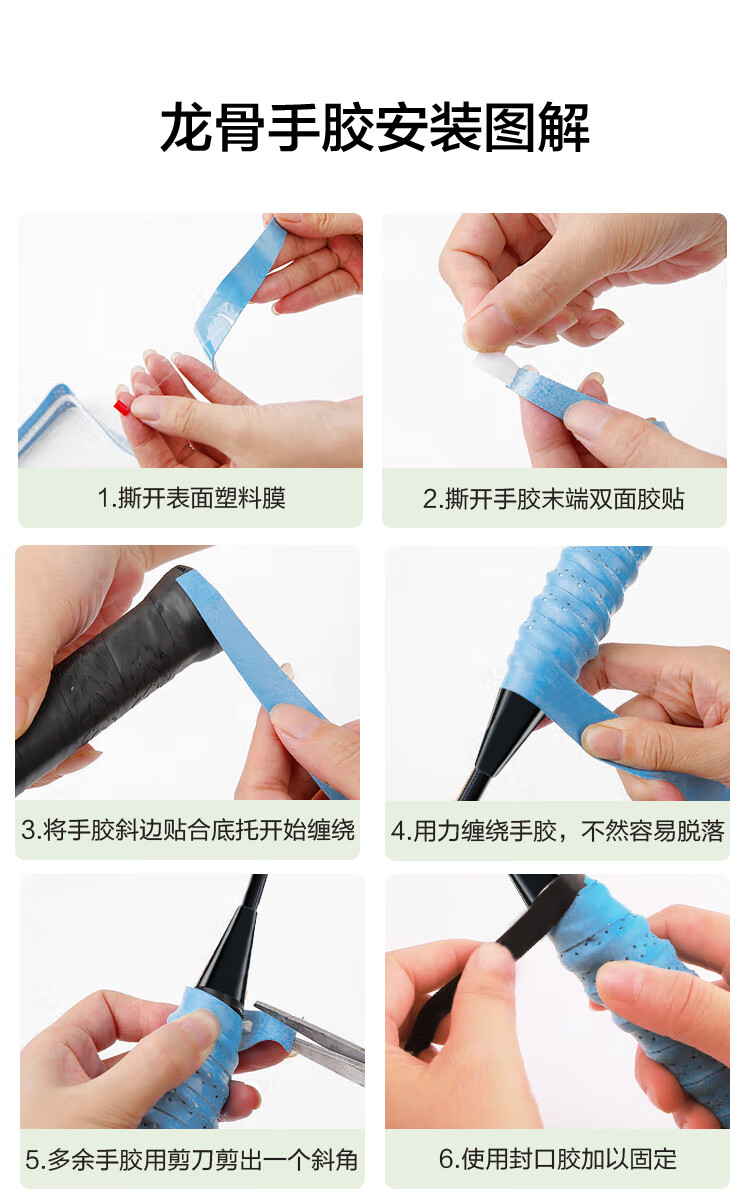 龙骨手胶安装图解

1.撕开表面塑料膜

2.撕开手胶末端双面胶贴

3.将手胶斜边贴合底托开始缠绕

4.用力缠绕手胶，不然容易脱落

5.多余手胶用剪刀剪出一个斜角

6.使用封口胶加以固定