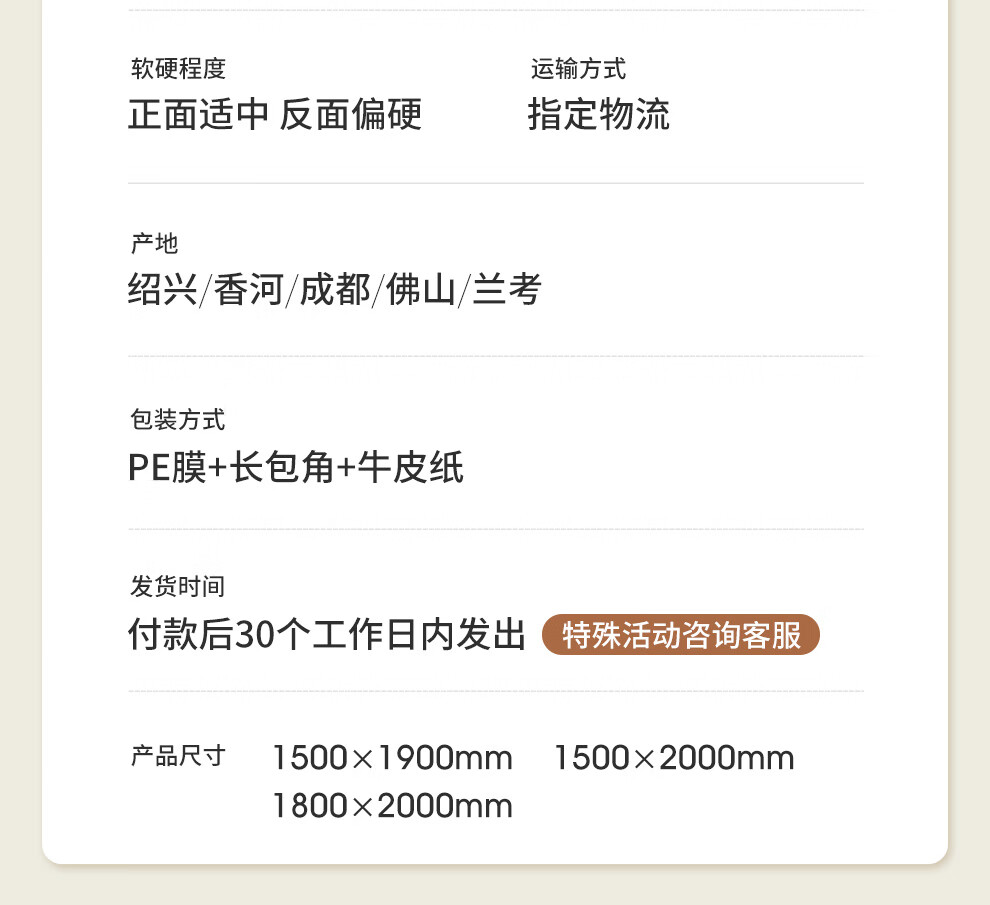 软硬程度
正面适中 反面偏硬

运输方式
指定物流

产地
绍兴/香河/成都/佛山/兰考

包装方式
PE膜+长包角+牛皮纸

发货时间
付款后30个工作日内发出 特殊活动咨询客服

产品尺寸 1500×1900mm 1500×2000mm
1800×2000mm