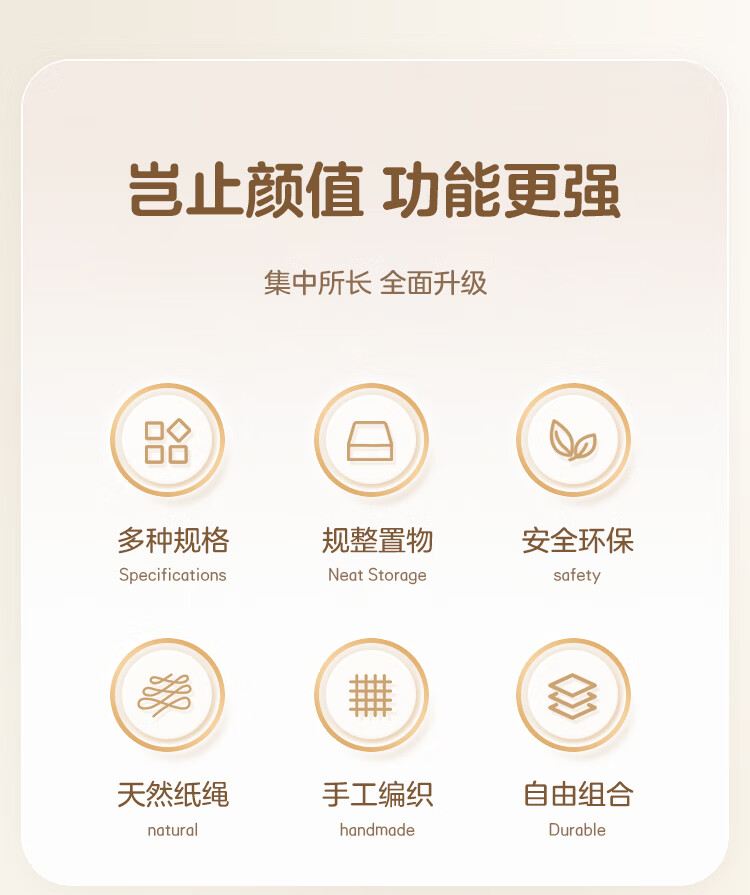 岂止颜值 功能更强

集中所长 全面升级

多种规格
Specifications

规整置物
Neat Storage

安全环保
safety

天然纸绳
natural

手工编织
handmade

自由组合
Durable