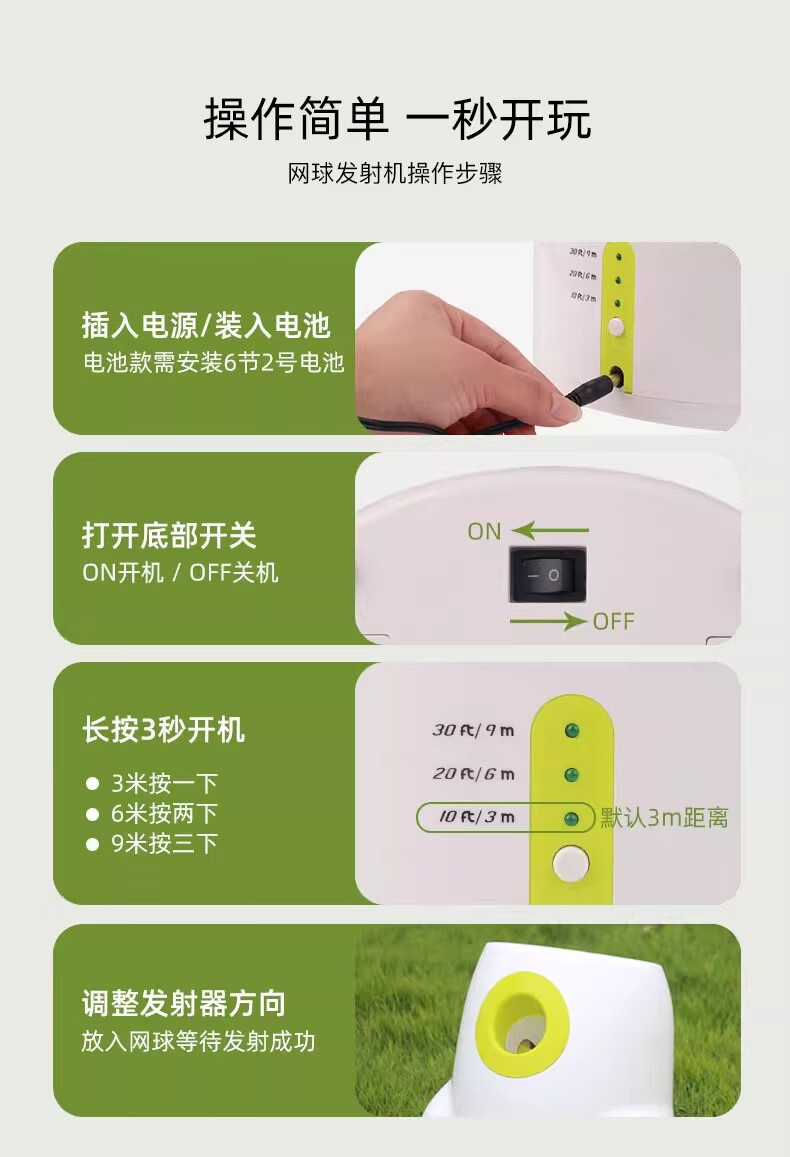 操作简单 一秒开玩

网球发射机操作步骤

插入电源/装入电池
电池款需安装6节2号电池

30 ft / 9 m
20 ft / 6 m
10 ft / 3 m

打开底部开关
ON开机 / OFF关机

ON
OFF

长按3秒开机
● 3米按一下
● 6米按两下
● 9米按三下

30 ft / 9 m
20 ft / 6 m
10 ft / 3 m
默认3m距离

调整发射器方向
放入网球等待发射成功