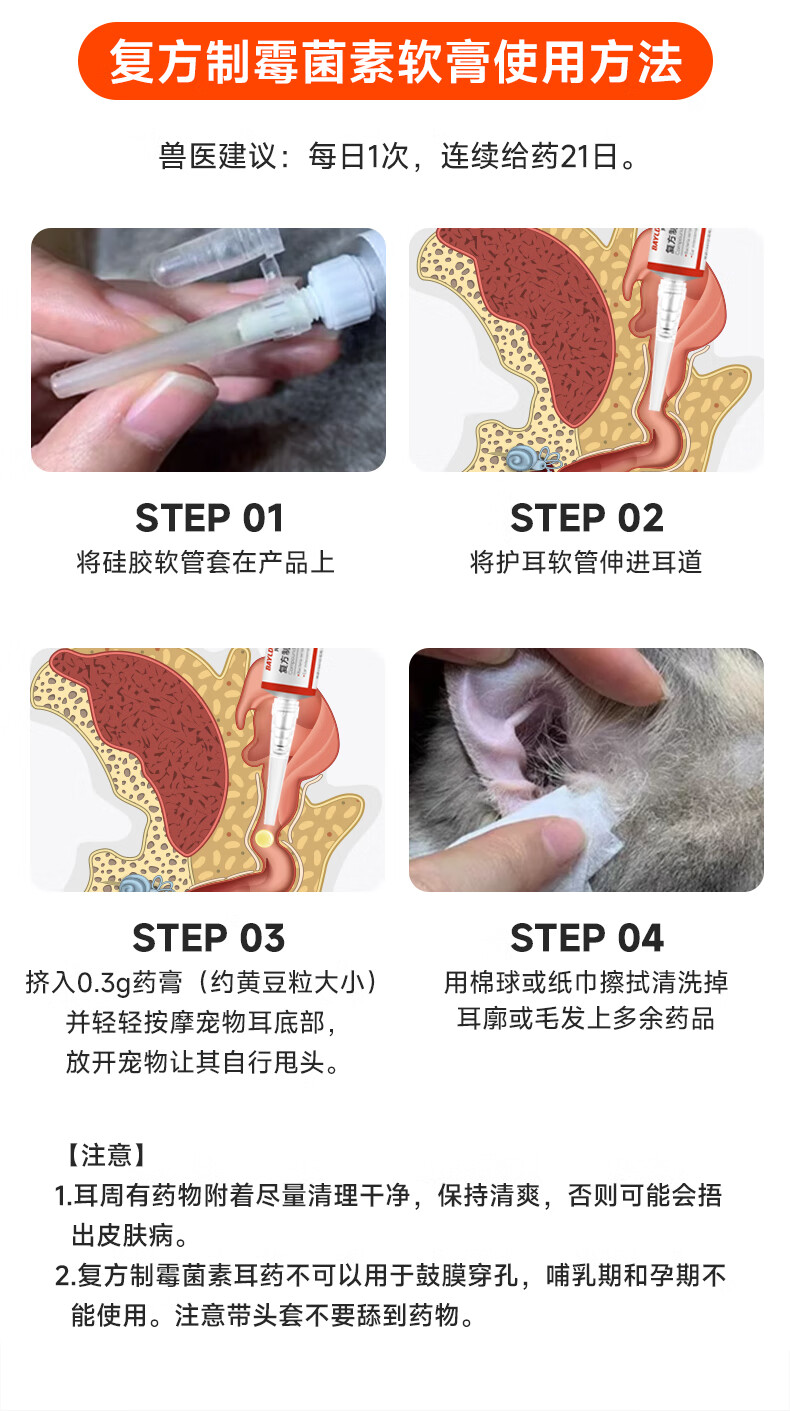 复方制霉菌素软膏使用方法

兽医建议：每日1次，连续给药21日。

STEP 01
将硅胶软管套在产品上

STEP 02
将护耳软管伸进耳道

STEP 03
挤入0.3g药膏（约黄豆粒大小）并轻轻按摩宠物耳底部，放开宠物让其自行甩头。

STEP 04
用棉球或纸巾擦拭清洗掉耳廓或毛发上多余药品

【注意】
1.耳周有药物附着尽量清理干净，保持清爽，否则可能会捂出皮肤病。
2.复方制霉菌素耳药不可以用于鼓膜穿孔，哺乳期和孕期不能使用。注意带头套不要舔到药物。