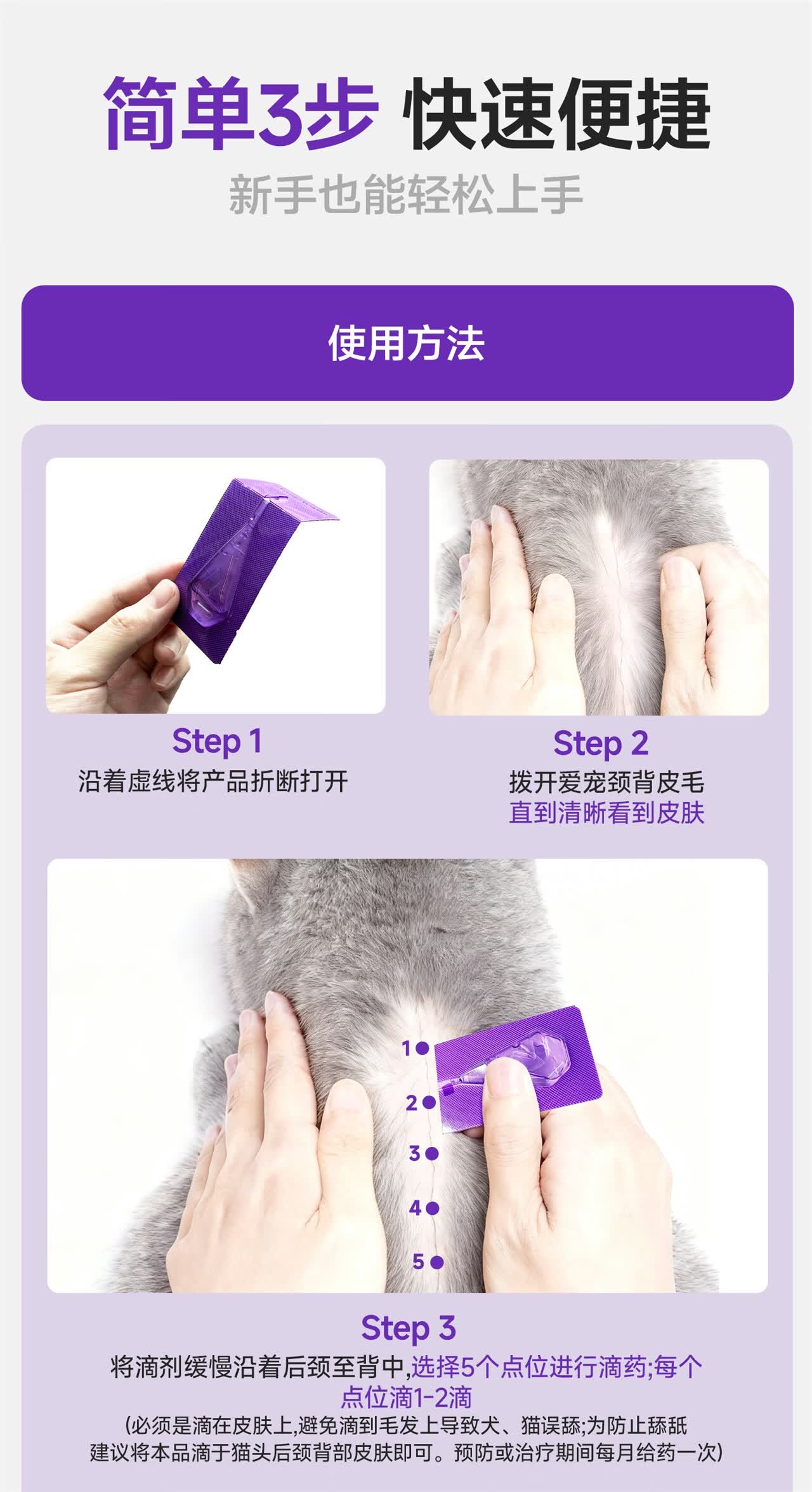 简单3步 快速便捷

新手也能轻松上手

使用方法

Step 1

沿着虚线将产品折断打开

Step 2

拨开爱宠颈背皮毛
直到清晰看到皮肤

1
2
3
4
5

Step 3

将滴剂缓慢沿着后颈至背中,选择5个点位进行滴药;每个点位滴1-2滴

(必须是滴在皮肤上,避免滴到毛发上导致犬、猫误舔;为防止舔舐建议将本品滴于猫头后颈背部皮肤即可。预防或治疗期间每月给药一次)