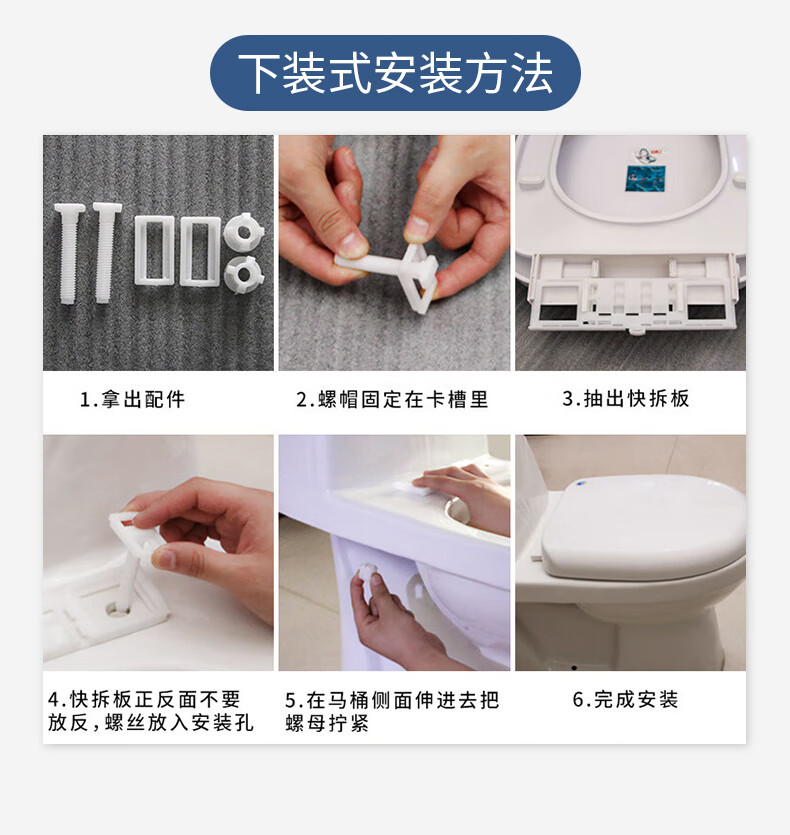 下装式安装方法

1.拿出配件

2.螺帽固定在卡槽里

3.抽出快拆板

4.快拆板正反面不要放反，螺丝放入安装孔

5.在马桶侧面伸进去把螺母拧紧

6.完成安装