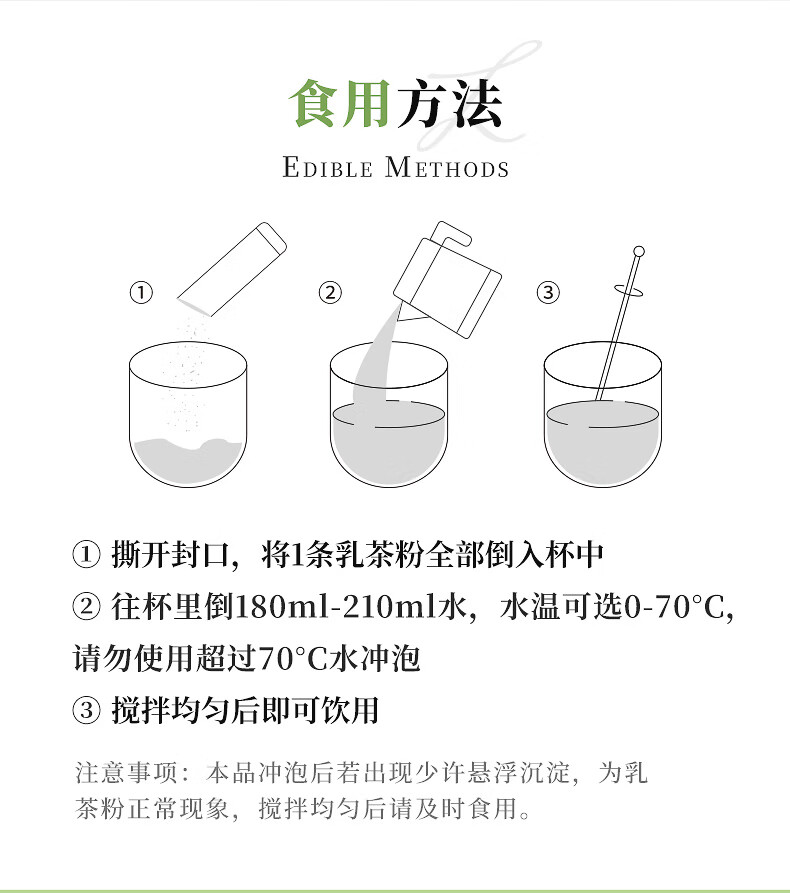 食用方法

EDIBLE METHODS

①

②

③

① 撕开封口，将1条乳茶粉全部倒入杯中

② 往杯里倒180ml-210ml水，水温可选0-70°C，请勿使用超过70°C水冲泡

③ 搅拌均匀后即可饮用

注意事项：本品冲泡后若出现少许悬浮沉淀，为乳茶粉正常现象，搅拌均匀后请及时食用。