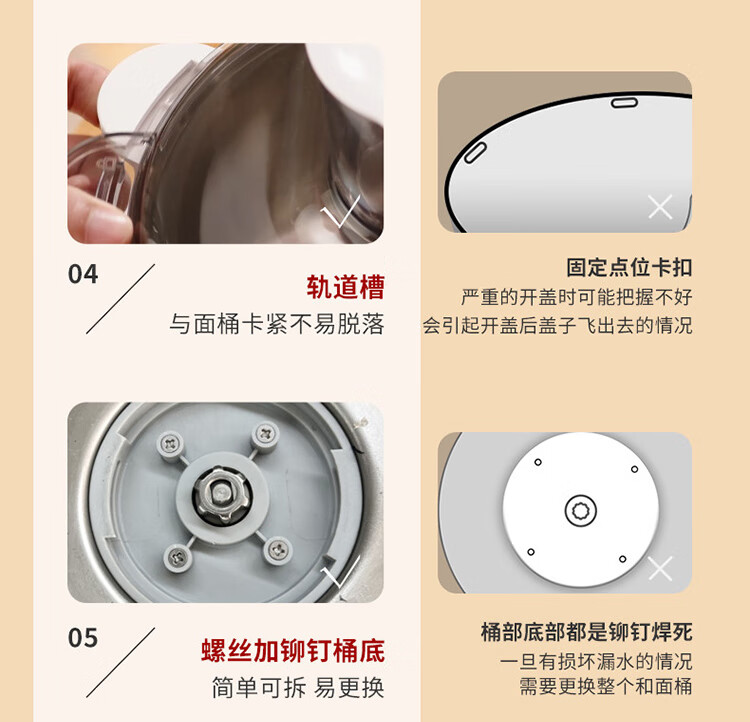 04

轨道槽
与面桶卡紧不易脱落

固定点位卡扣
严重的开盖时可能把握不好
会引起开盖后盖子飞出去的情况

05

螺丝加铆钉桶底
简单可拆 易更换

桶部底部都是铆钉焊死
一旦有损坏漏水的情况
需要更换整个和面桶