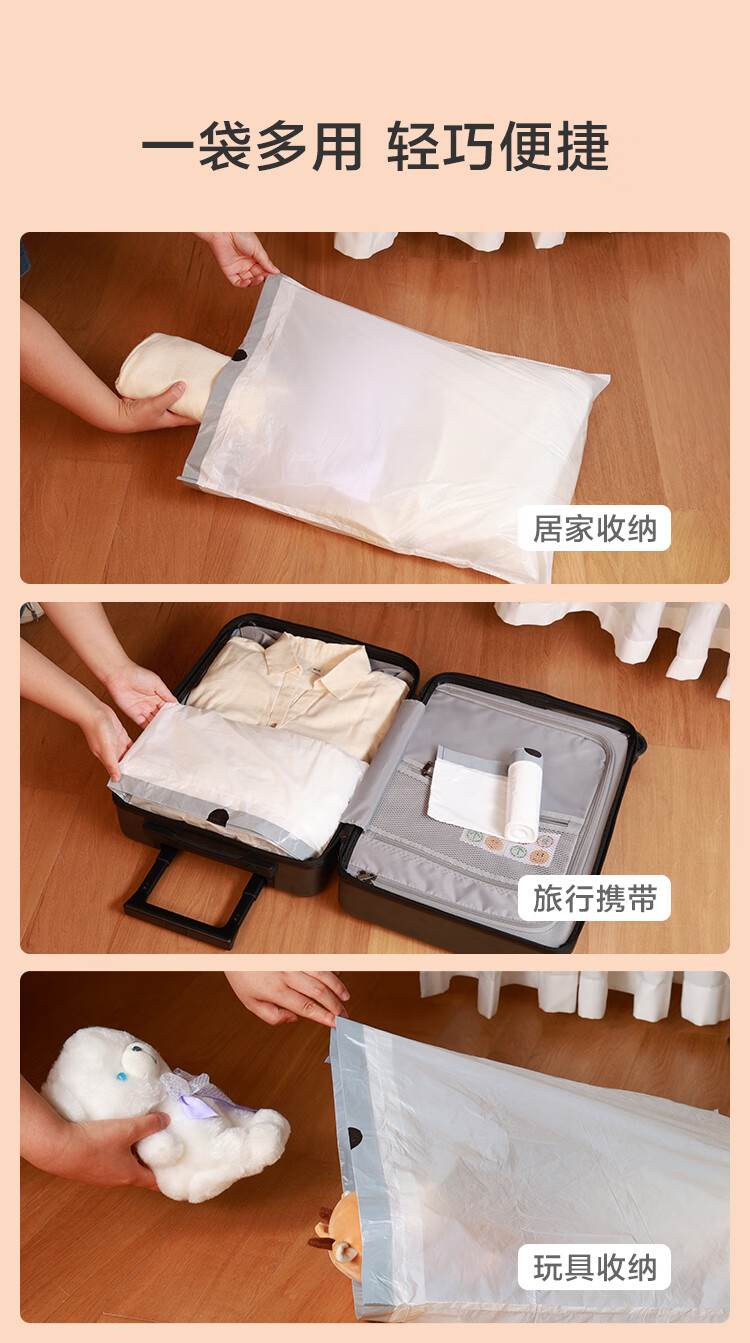 一袋多用 轻巧便捷

居家收纳

旅行携带

玩具收纳