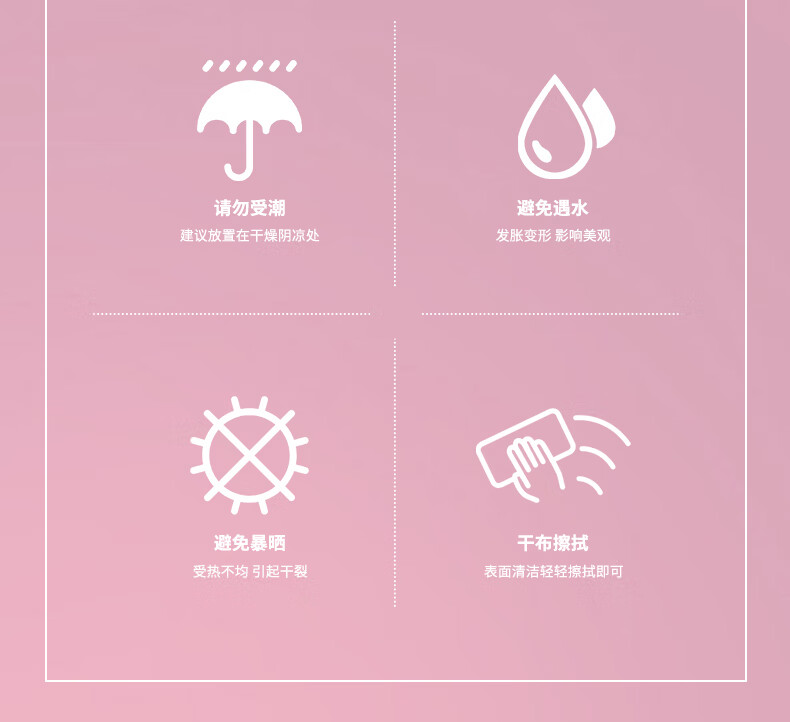 请勿受潮
建议放置在干燥阴凉处

避免遇水
发胀变形 影响美观

避免暴晒
受热不均 引起干裂

干布擦拭
表面清洁轻轻擦拭即可