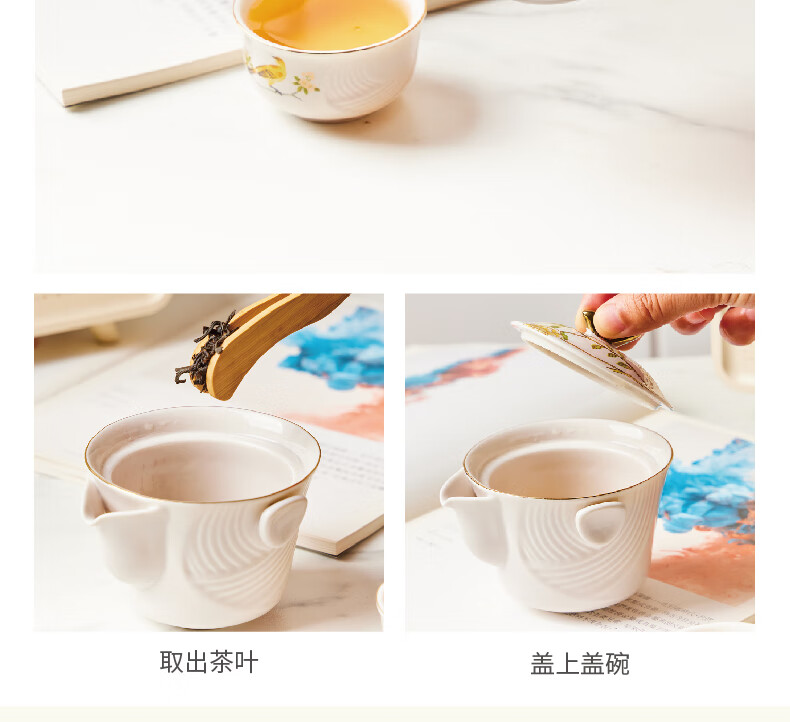 取出茶叶

盖上盖碗