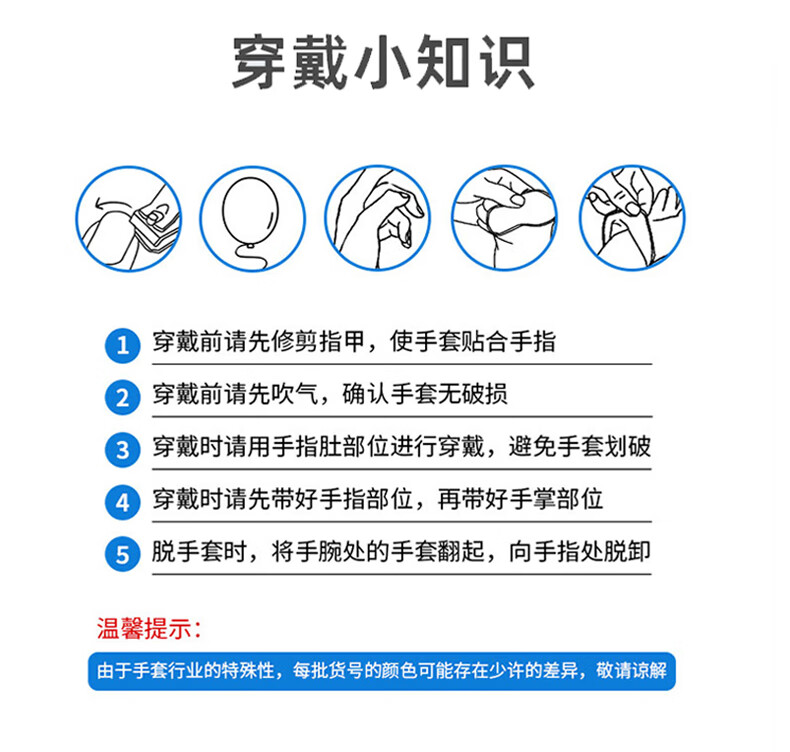 穿戴小知识

1 穿戴前请先修剪指甲，使手套贴合手指

2 穿戴前请先吹气，确认手套无破损

3 穿戴时请用手指肚部位进行穿戴，避免手套划破

4 穿戴时请先带好手指部位，再带好手掌部位

5 脱手套时，将手腕处的手套翻起，向手指处脱卸

温馨提示：

由于手套行业的特殊性，每批货号的颜色可能存在少许的差异，敬请谅解