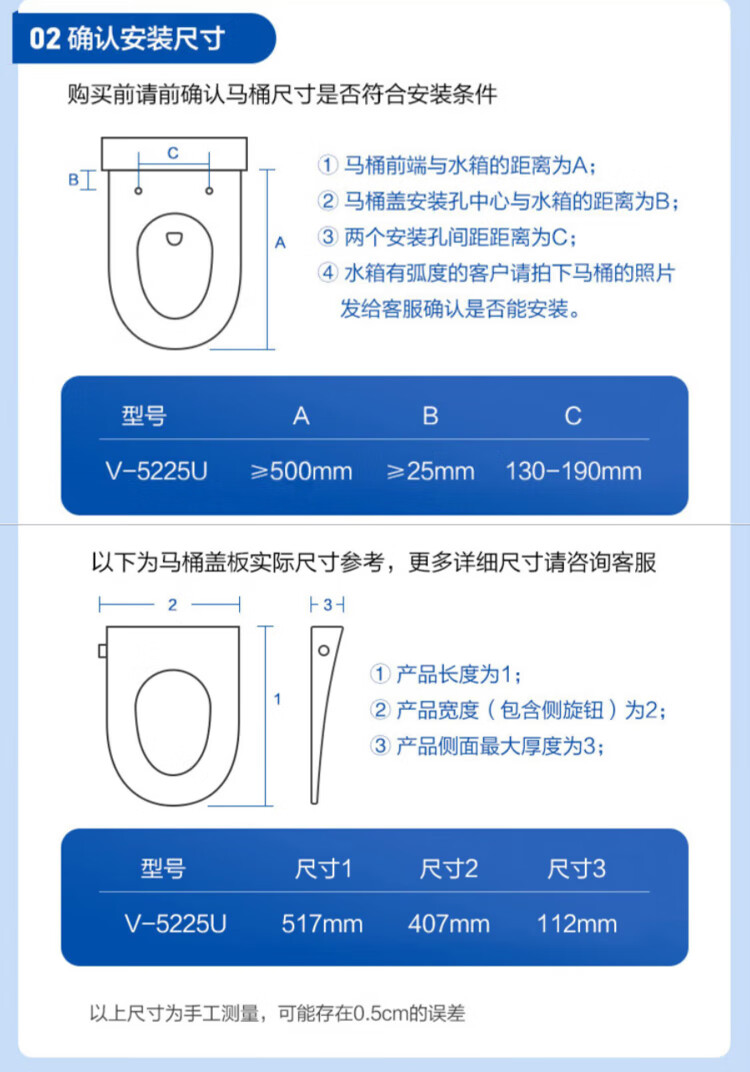 02 确认安装尺寸

购买前请前确认马桶尺寸是否符合安装条件

C
B
A

① 马桶前端与水箱的距离为A；
② 马桶盖安装孔中心与水箱的距离为B；
③ 两个安装孔间距距离为C；
④ 水箱有弧度的客户请拍下马桶的照片发给客服确认是否能安装。

| 型号 | A | B | C |
|---|---|---|---|
| V-5225U | ≥500mm | ≥25mm | 130-190mm |

以下为马桶盖板实际尺寸参考，更多详细尺寸请咨询客服

2
3
1

① 产品长度为1；
② 产品宽度（包含侧旋钮）为2；
③ 产品侧面最大厚度为3；

| 型号 | 尺寸1 | 尺寸2 | 尺寸3 |
|---|---|---|---|
| V-5225U | 517mm | 407mm | 112mm |

以上尺寸为手工测量，可能存在0.5cm的误差