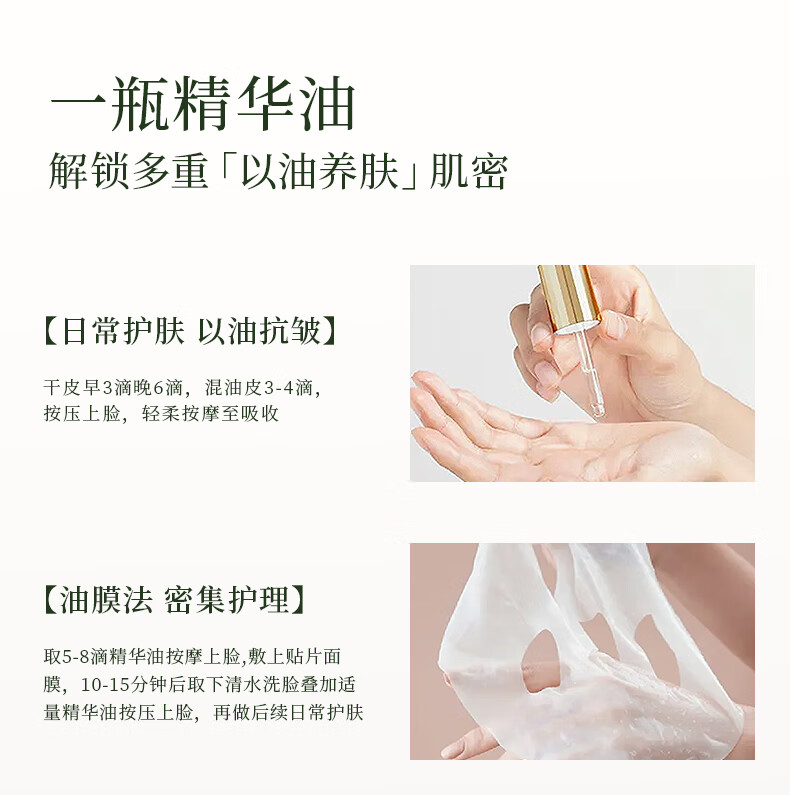 一瓶精华油

解锁多重「以油养肤」肌密

【日常护肤 以油抗皱】

干皮早3滴晚6滴，混油皮3-4滴，按压上脸，轻柔按摩至吸收

【油膜法 密集护理】

取5-8滴精华油按摩上脸,敷上贴片面膜，10-15分钟后取下清水洗脸叠加适量精华油按压上脸，再做后续日常护肤