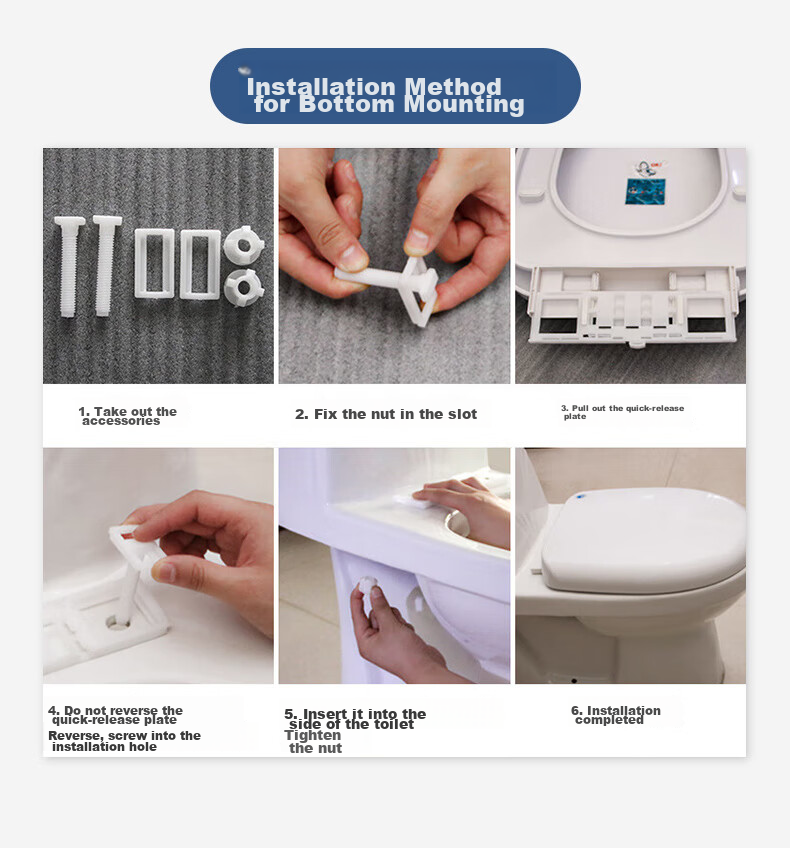 Installation Method for Bottom Mounting

1. Take out the accessories

2. Fix the nut in the slot

3. Pull out the quick-release plate

4. Do not reverse the quick-release plate
Reverse, screw into the installation hole

5. Insert it into the side of the toilet
Tighten the nut

6. Installation completed