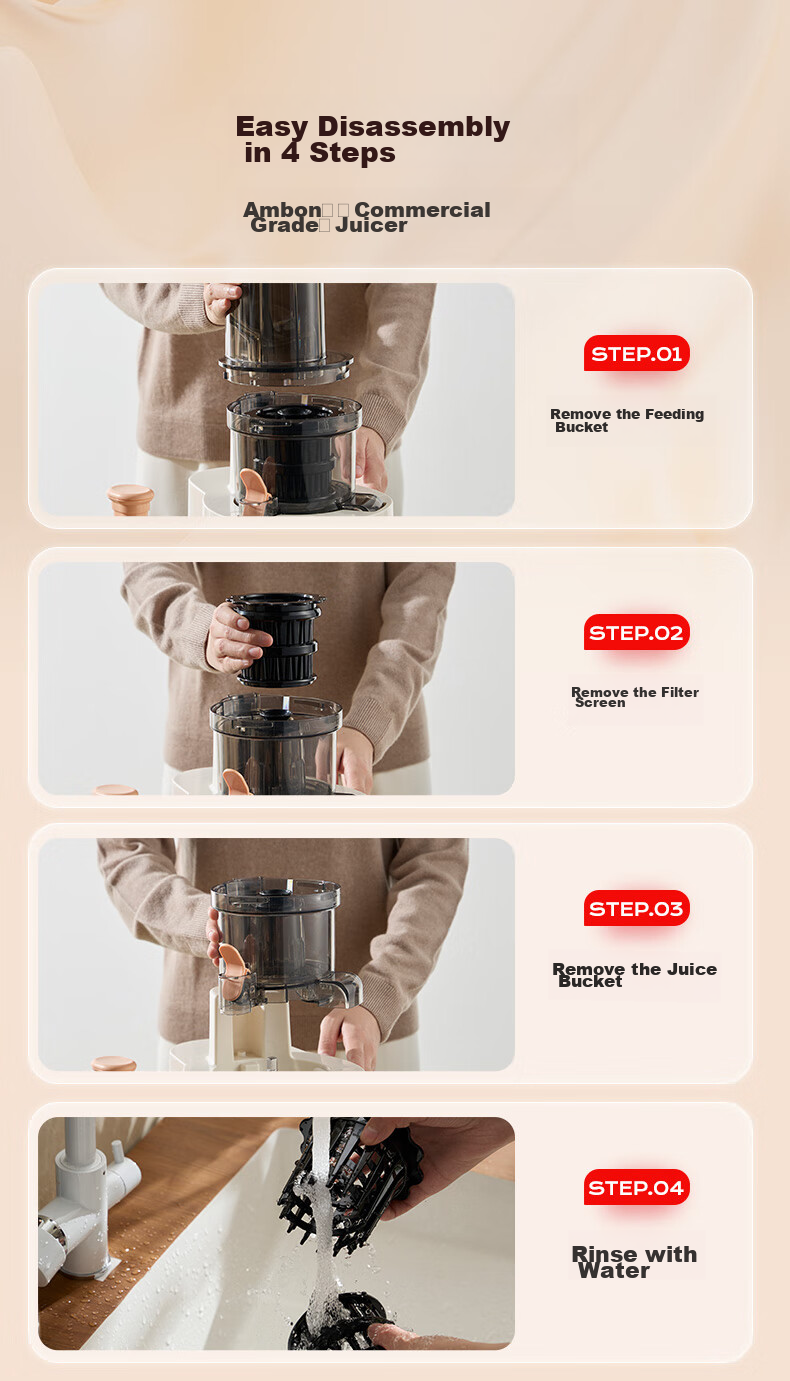 Easy Disassembly in 4 Steps

Ambon Commercial Grade Juicer

STEP.01

Remove the Feeding Bucket

STEP.02

Remove the Filter Screen

STEP.03

Remove the Juice Bucket

STEP.04

Rinse with Water