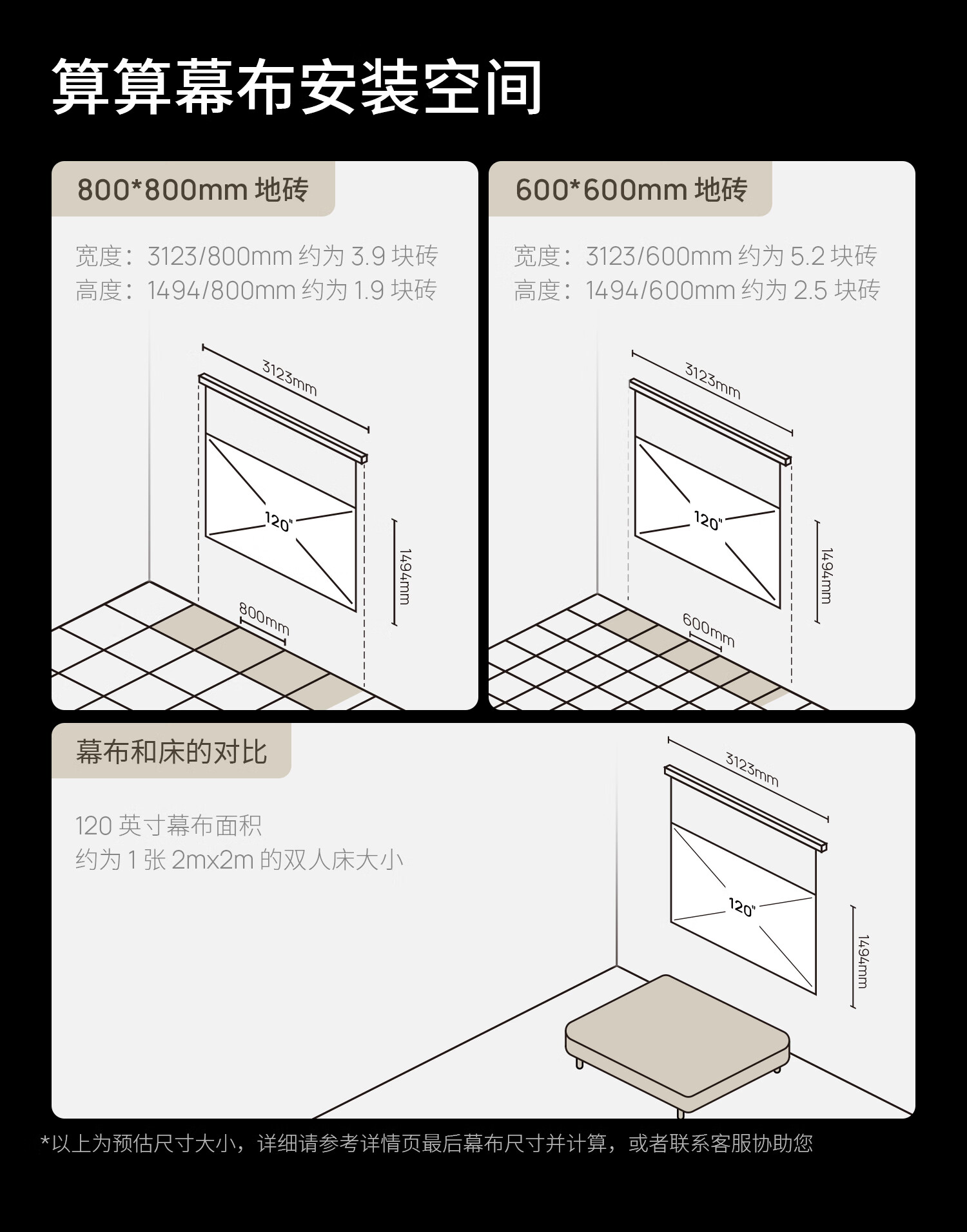 算算幕布安装空间

800*800mm 地砖

宽度：3123/800mm 约为 3.9 块砖
高度：1494/800mm 约为 1.9 块砖

3123mm

120"

1494mm

800mm

600*600mm 地砖

宽度：3123/600mm 约为 5.2 块砖
高度：1494/600mm 约为 2.5 块砖

3123mm

120"

1494mm

600mm

幕布和床的对比

120 英寸幕布面积
约为 1 张 2mx2m 的双人床大小

3123mm

120"

1494mm

*以上为预估尺寸大小，详细请参考详情页最后幕布尺寸并计算，或者联系客服协助您