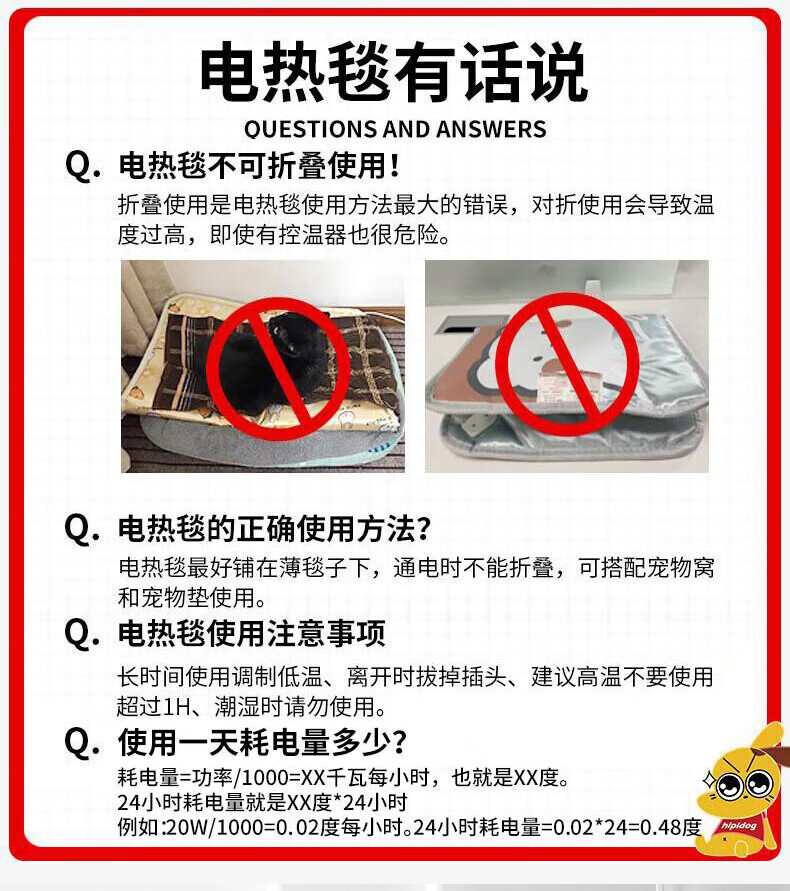 电热毯有话说

QUESTIONS AND ANSWERS

Q. 电热毯不可折叠使用！

折叠使用是电热毯使用方法最大的错误，对折使用会导致温度过高，即使有控温器也很危险。

Q. 电热毯的正确使用方法？

电热毯最好铺在薄毯子下，通电时不能折叠，可搭配宠物窝和宠物垫使用。

Q. 电热毯使用注意事项

长时间使用调制低温、离开时拔掉插头、建议高温不要使用超过1H、潮湿时请勿使用。

Q. 使用一天耗电量多少？

耗电量=功率/1000=XX千瓦每小时，也就是XX度。
24小时耗电量就是XX度*24小时
例如:20W/1000=0.02度每小时。24小时耗电量=0.02*24=0.48度

hipidog