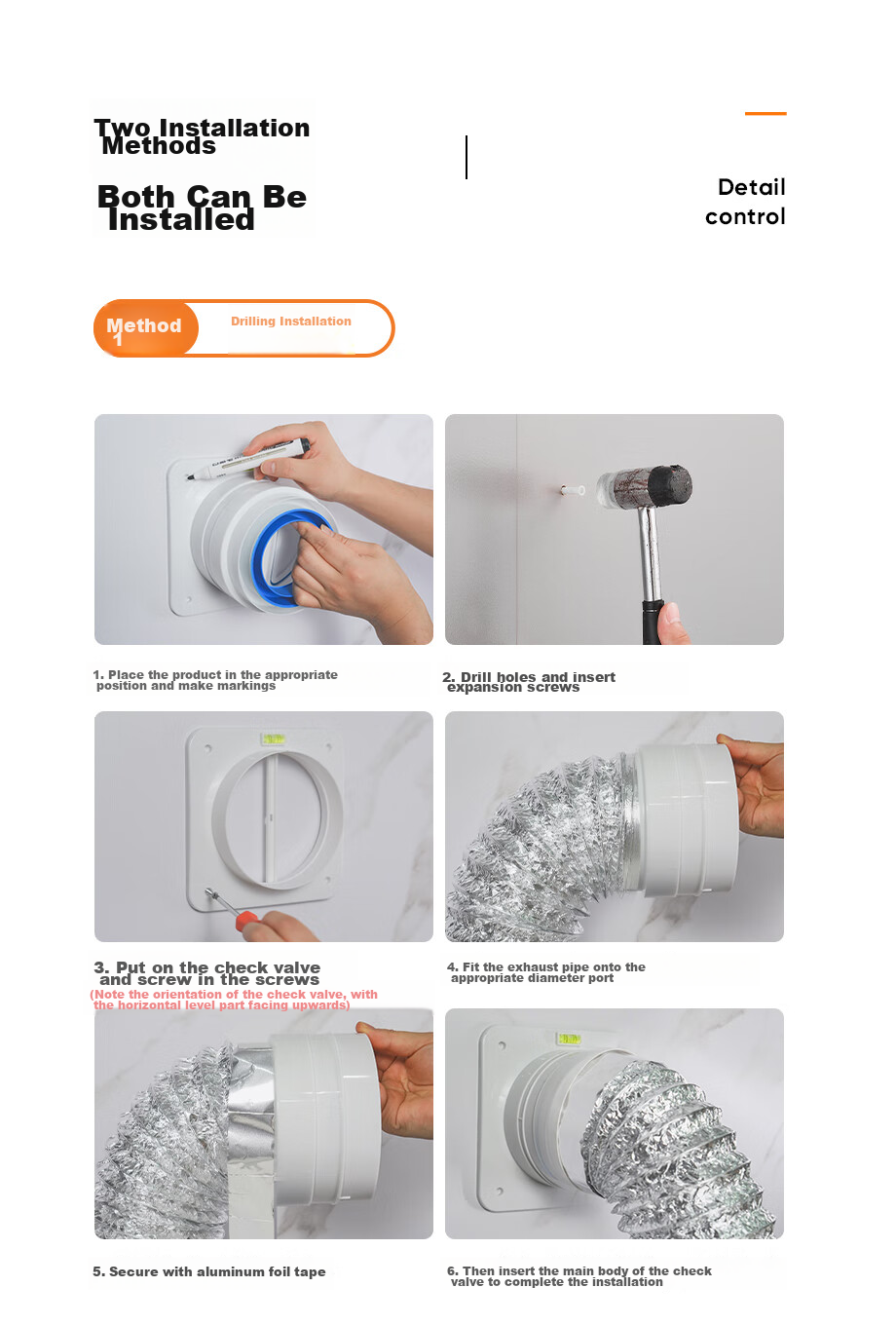 Two Installation Methods

Both Can Be Installed

Detail control

Method 1

Drilling Installation

1. Place the product in the appropriate position and make markings

2. Drill holes and insert expansion screws

3. Put on the check valve and screw in the screws
(Note the orientation of the check valve, with the horizontal level part facing upwards)

4. Fit the exhaust pipe onto the appropriate diameter port

5. Secure with aluminum foil tape

6. Then insert the main body of the check valve to complete the installation